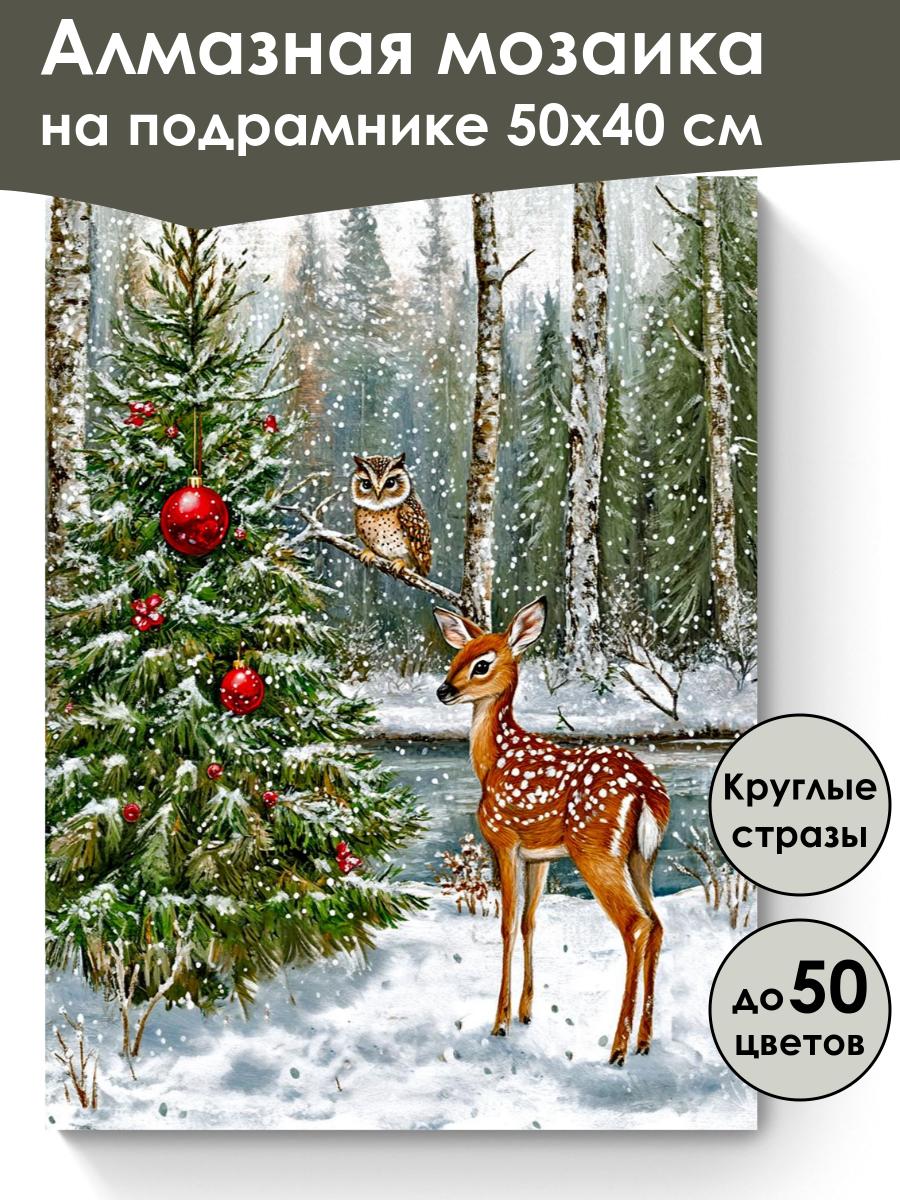 Алмазная мозаика
на подрамнике 50х40 см

Круглые стразы

до 50 цветов