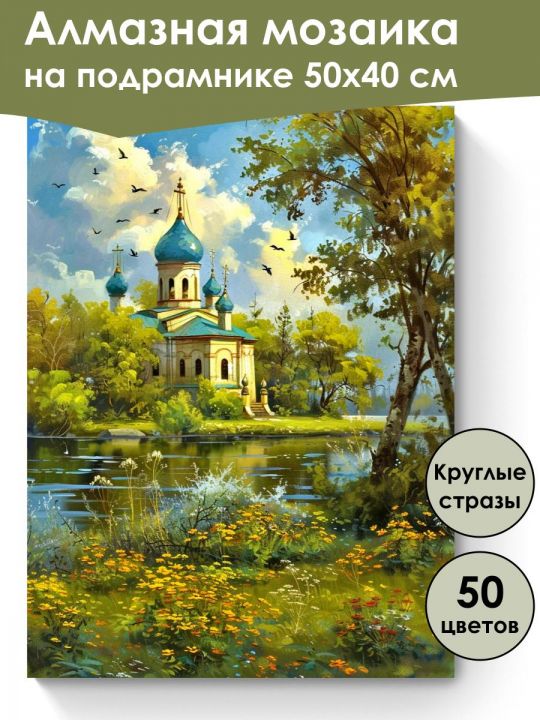 Алмазная мозаика на подрамнике 50х40 см

Круглые стразы

50 цветов