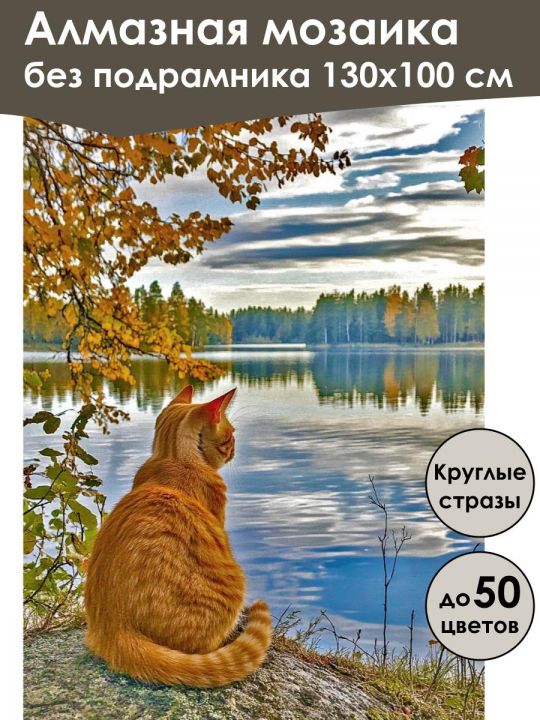 Алмазная мозаика
без подрамника 130х100 см

Круглые стразы

до 50 цветов