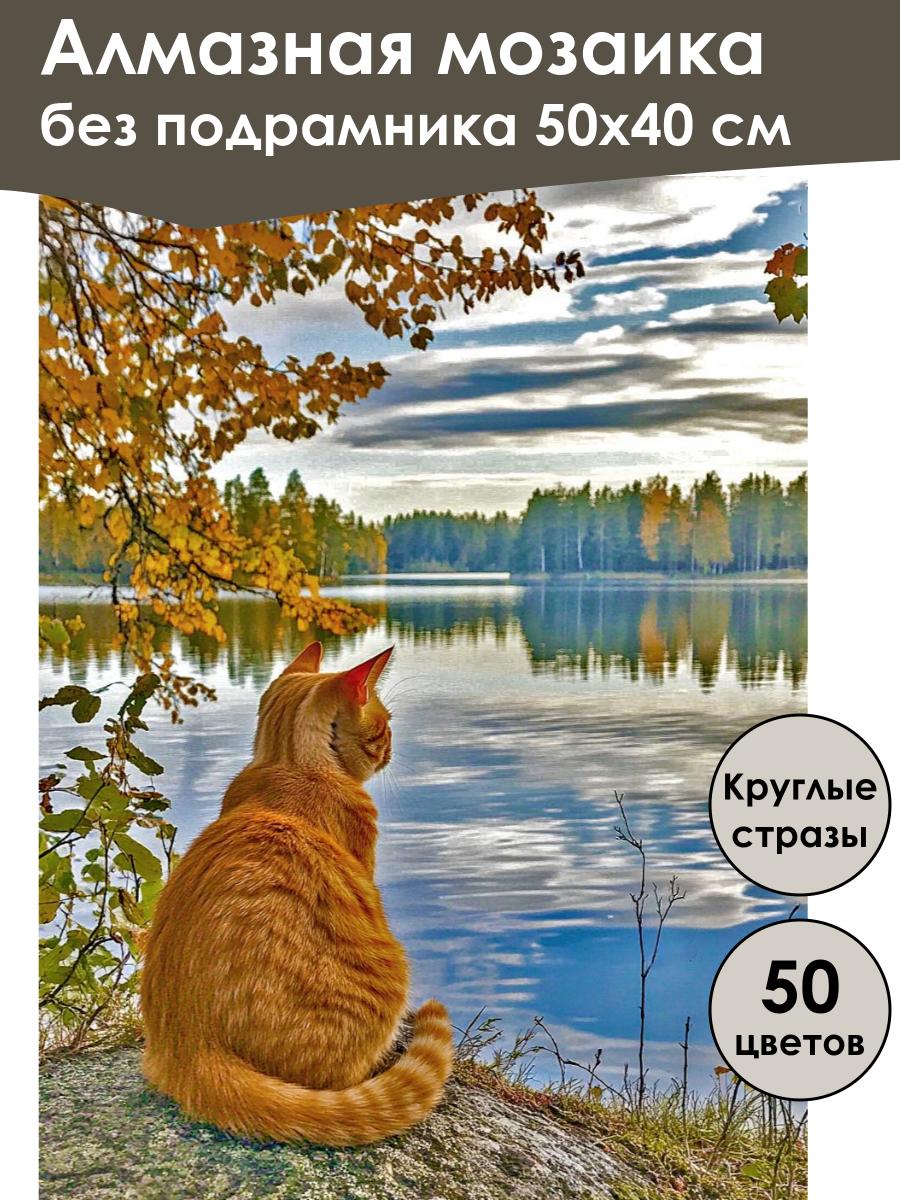 Алмазная мозаика
без подрамника 50х40 см

Круглые
стразы

50
цветов