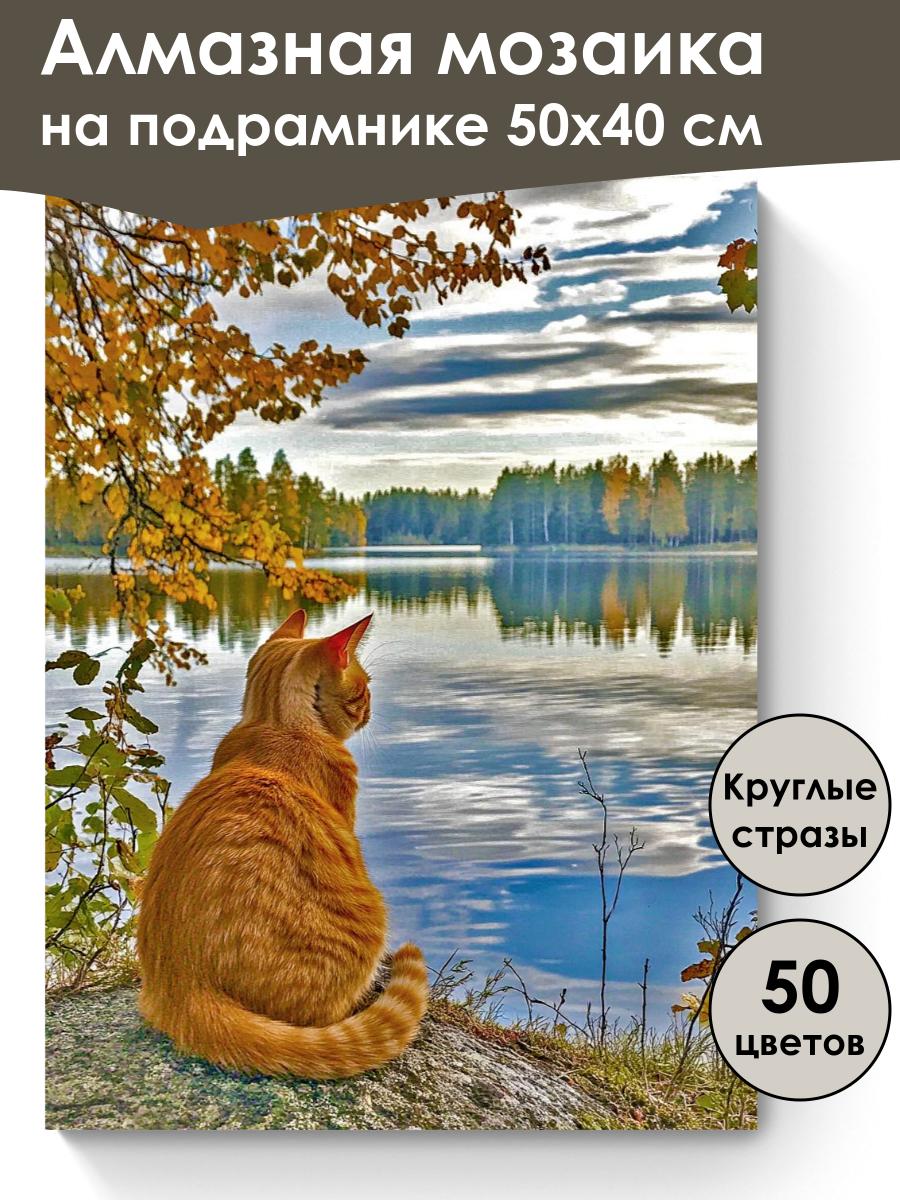 Алмазная мозаика на подрамнике 50х40 см

Круглые стразы

50 цветов