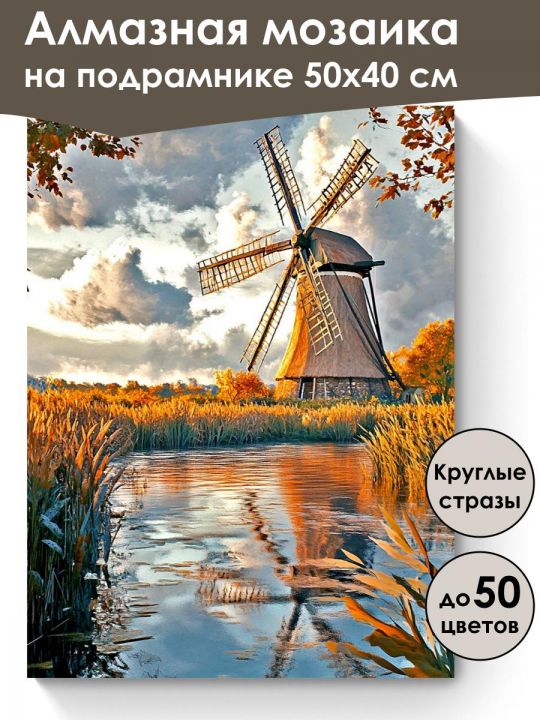 Алмазная мозаика на подрамнике 50х40 см

Круглые стразы

до 50 цветов