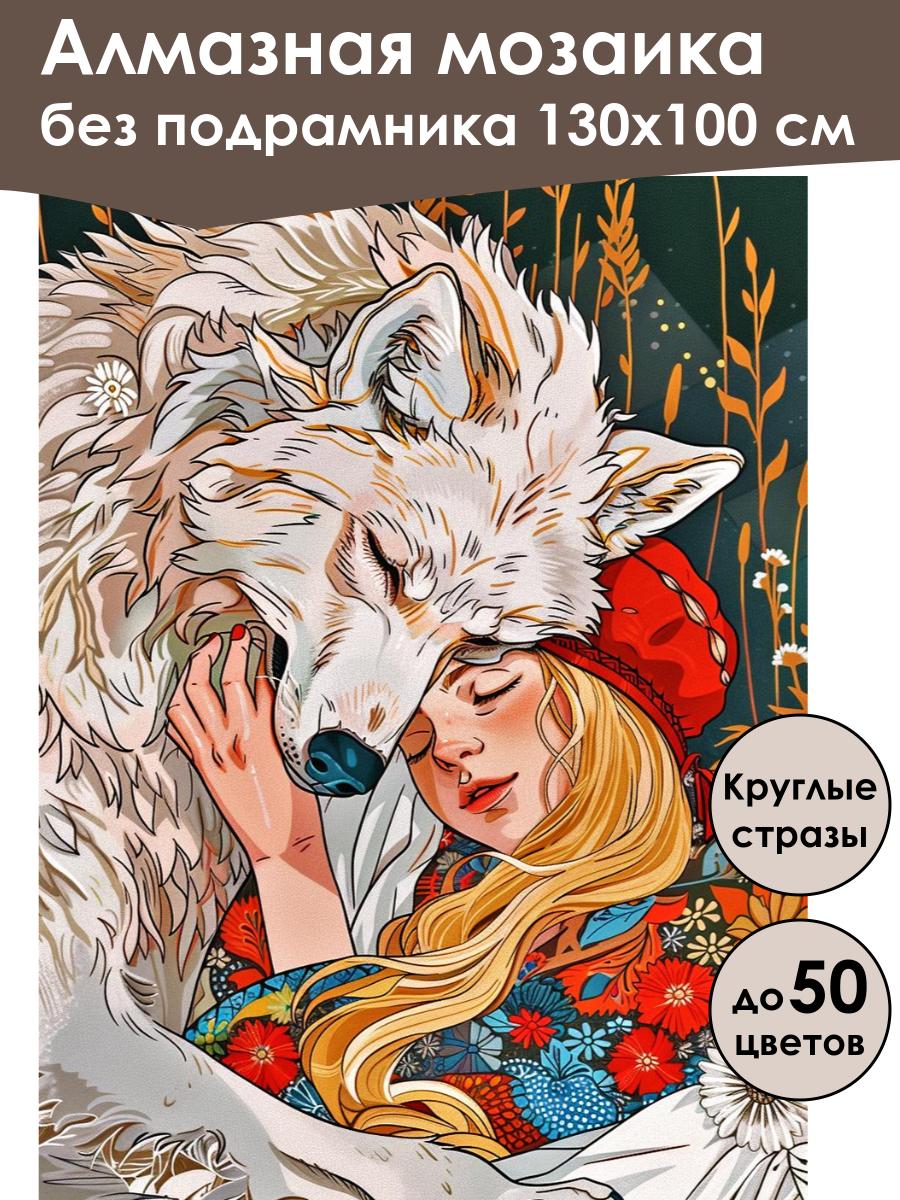 Алмазная мозаика
без подрамника 130х100 см

Круглые стразы

до 50 цветов