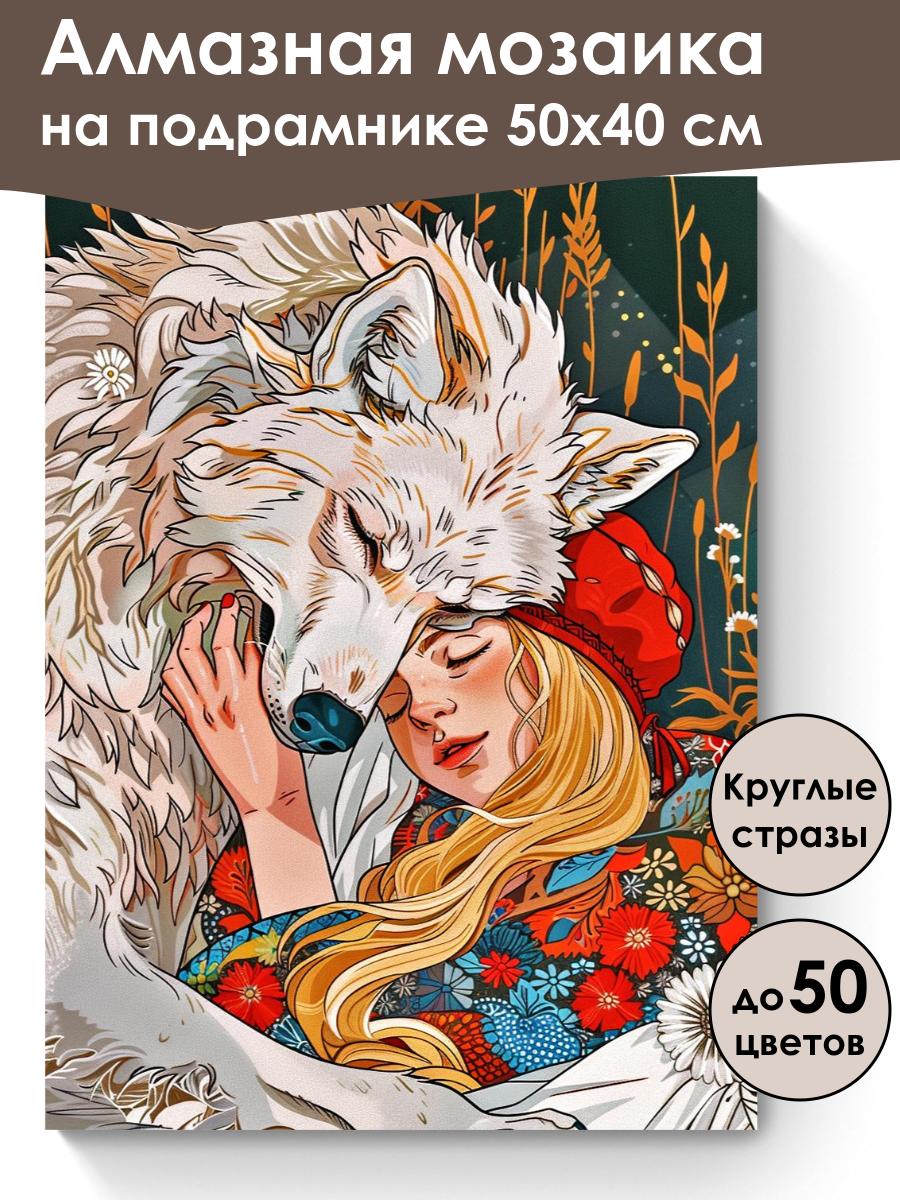 Алмазная мозаика
на подрамнике 50х40 см

Круглые стразы

до 50 цветов