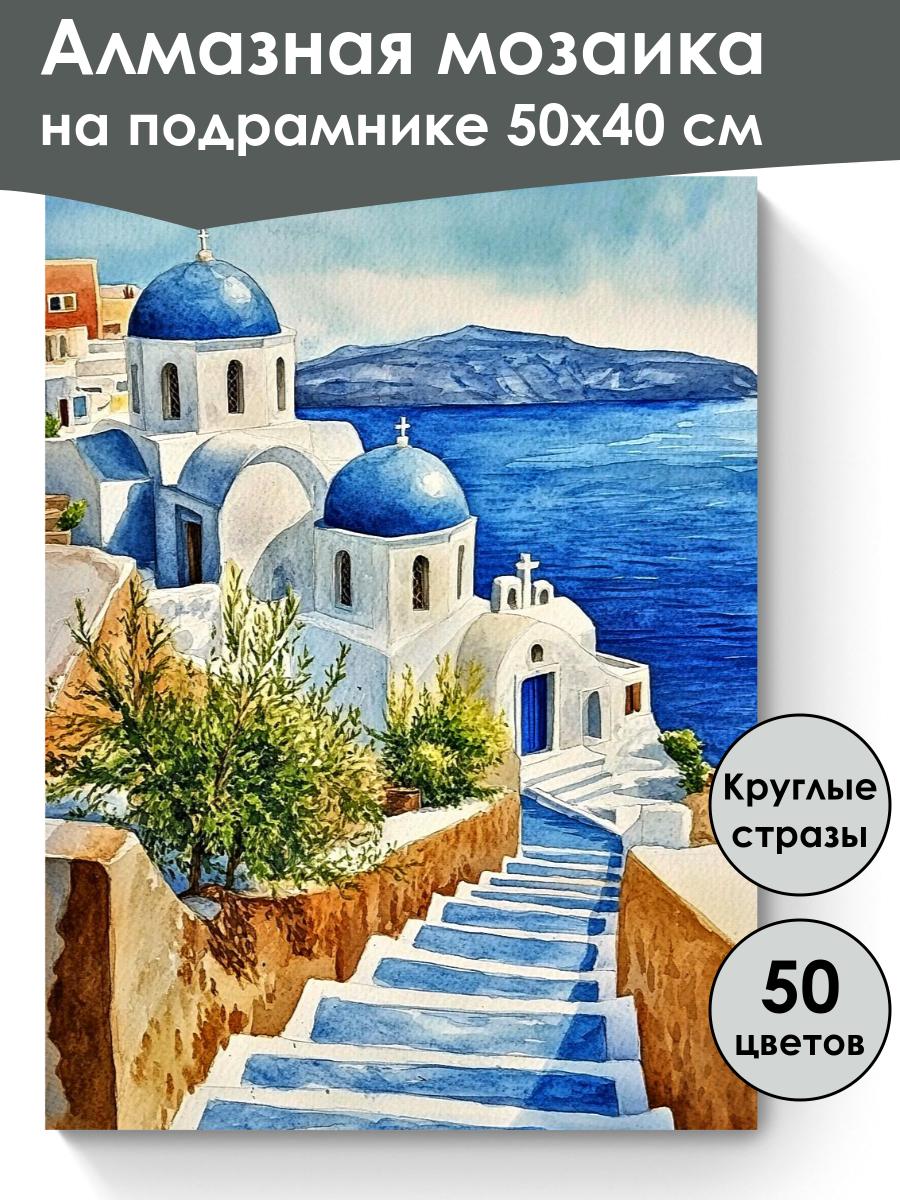 Алмазная мозаика
на подрамнике 50x40 см

Круглые
стразы

50
цветов