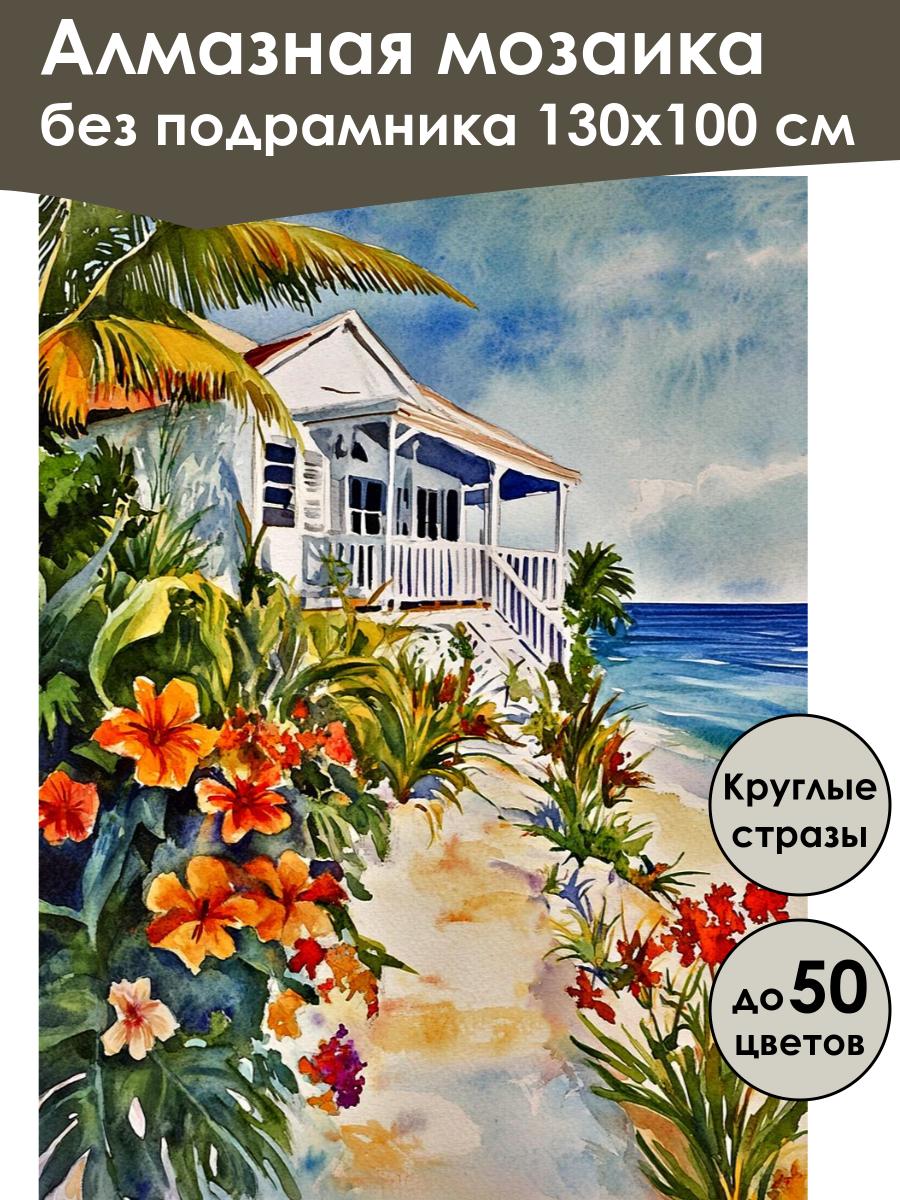 Алмазная мозаика
без подрамника 130х100 см

Круглые стразы

до 50 цветов