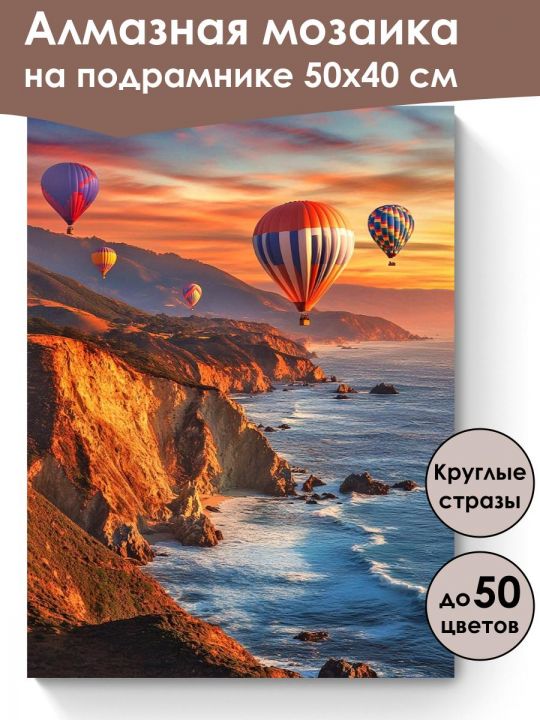 Алмазная мозаика
на подрамнике 50х40 см

Круглые стразы

до 50 цветов