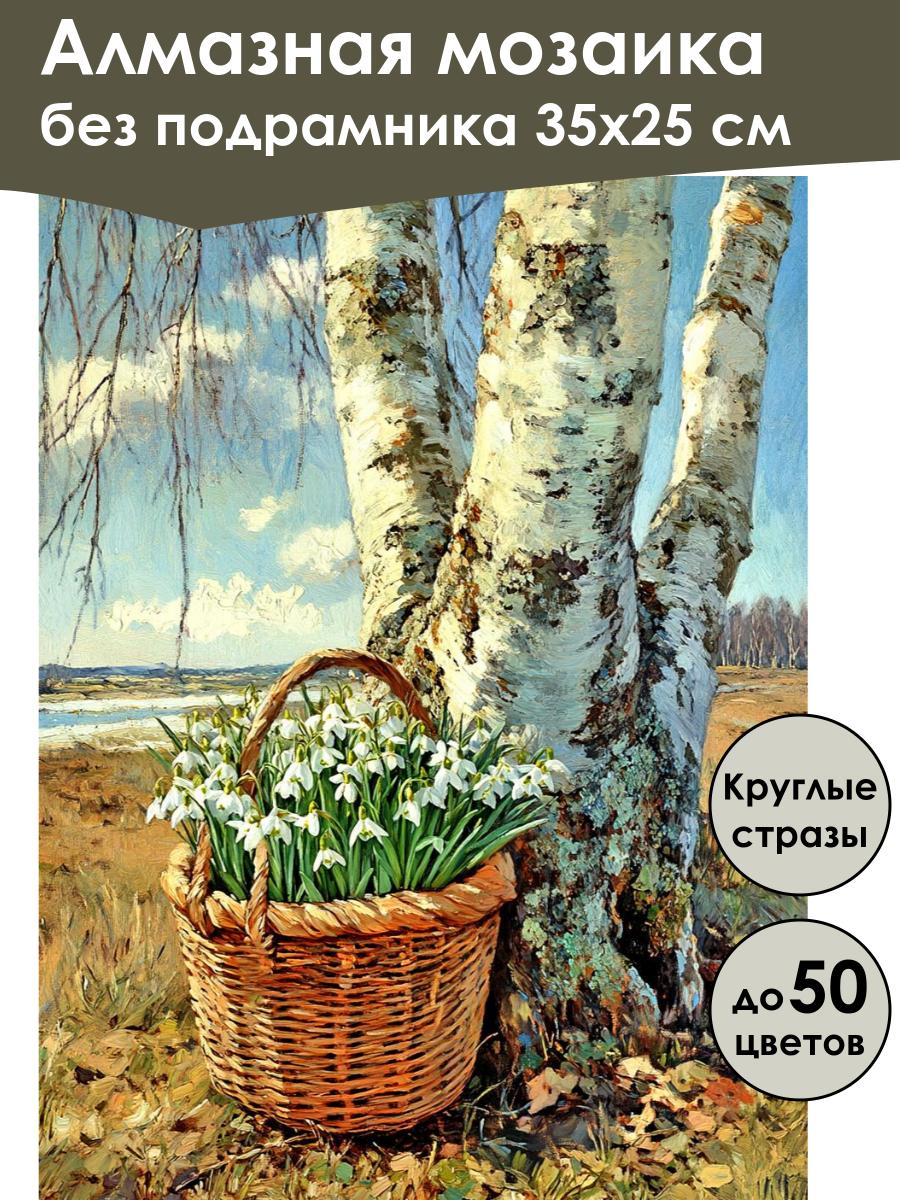 Алмазная мозаика
без подрамника 35х25 см

Круглые стразы

до 50 цветов