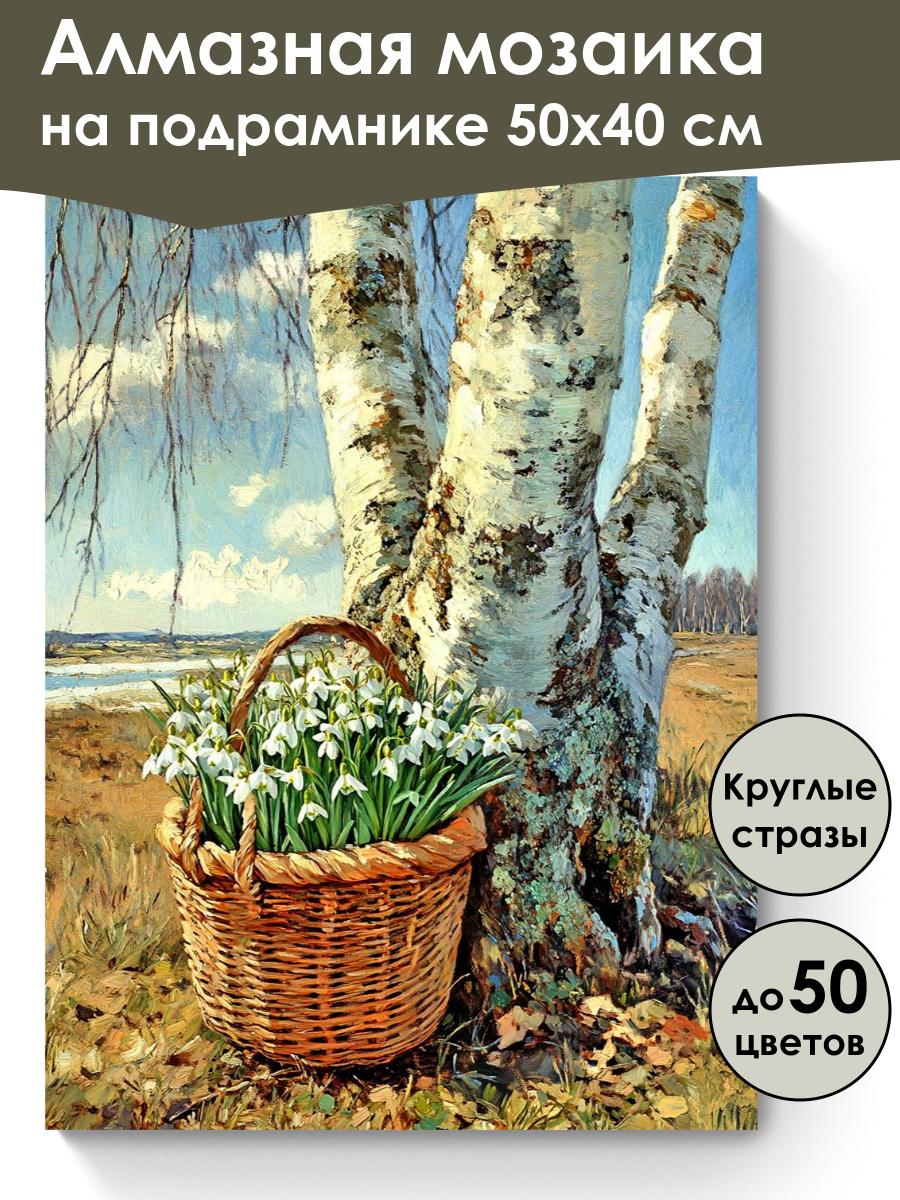 Алмазная мозаика на подрамнике 50х40 см

Круглые стразы

до 50 цветов