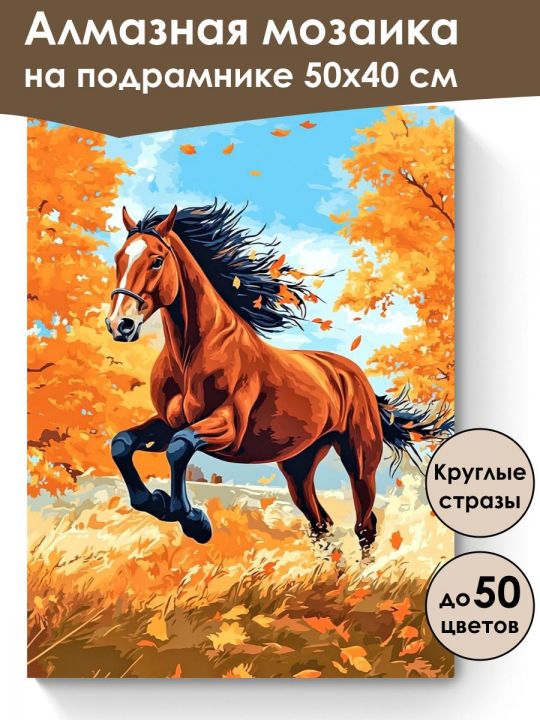 Алмазная мозаика
на подрамнике 50х40 см

Круглые стразы

до 50 цветов