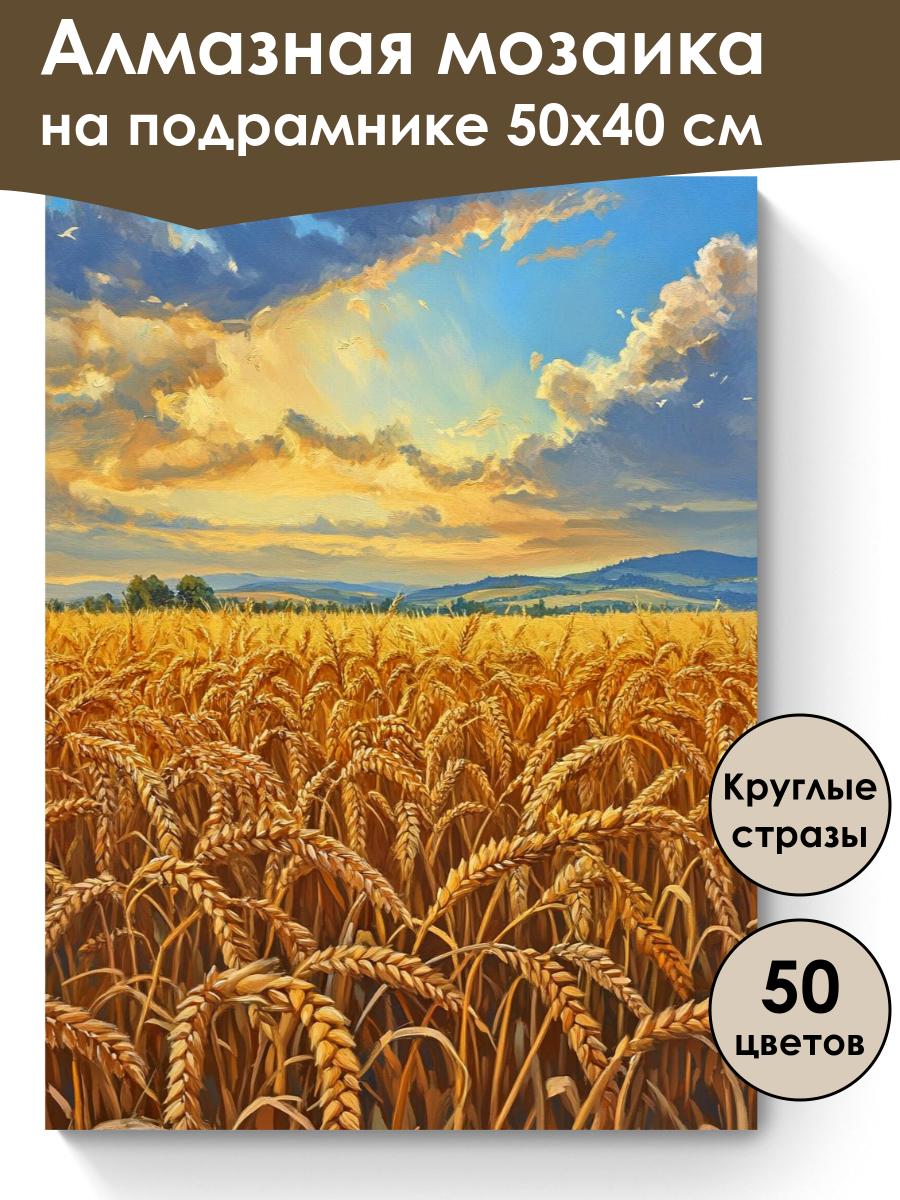 Алмазная мозаика
на подрамнике 50х40 см

Круглые стразы

50 цветов