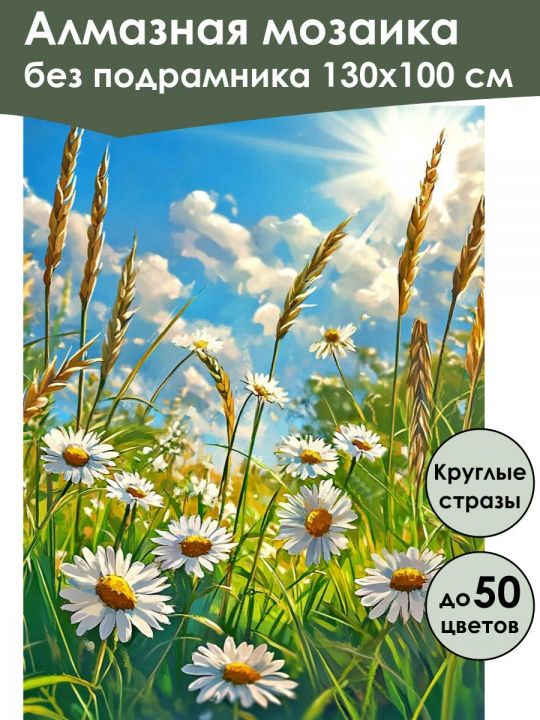 Алмазная мозаика
без подрамника 130х100 см

Круглые стразы

до 50 цветов