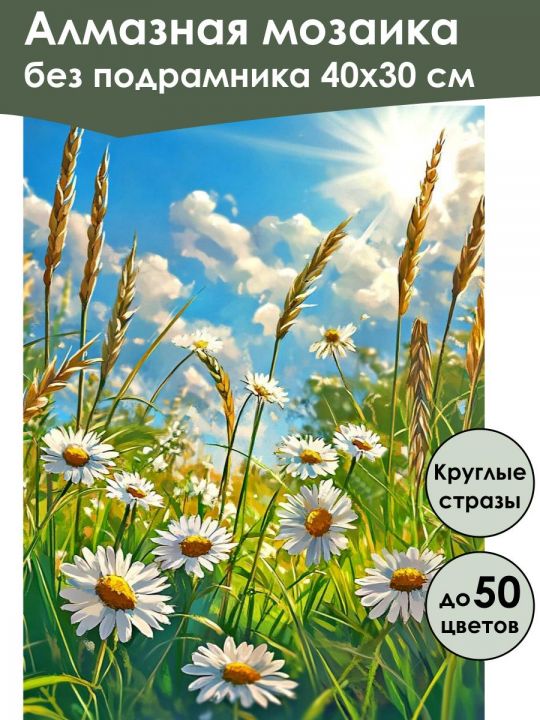 Алмазная мозаика
без подрамника 40х30 см

Круглые стразы

до 50 цветов