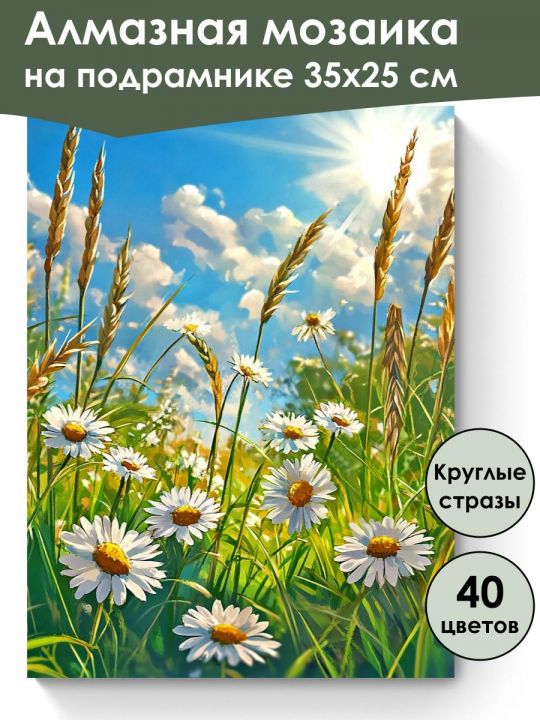 Алмазная мозаика на подрамнике 35х25 см

Круглые стразы

40 цветов