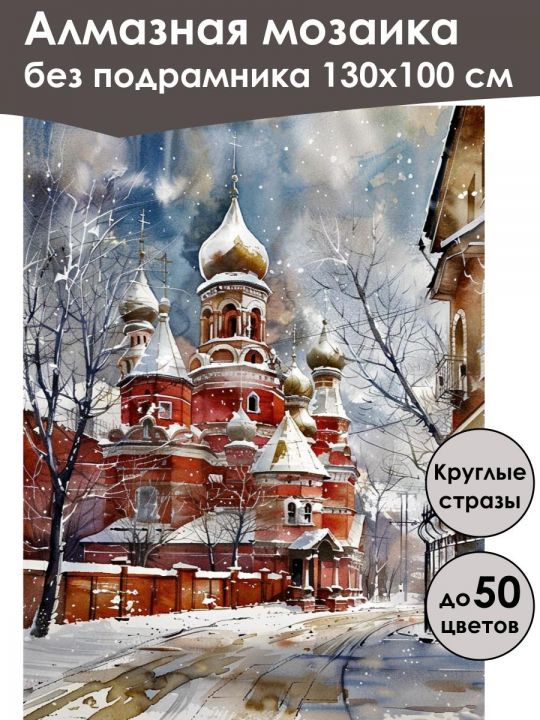 Алмазная мозаика
без подрамника 130х100 см

Круглые стразы

до 50 цветов