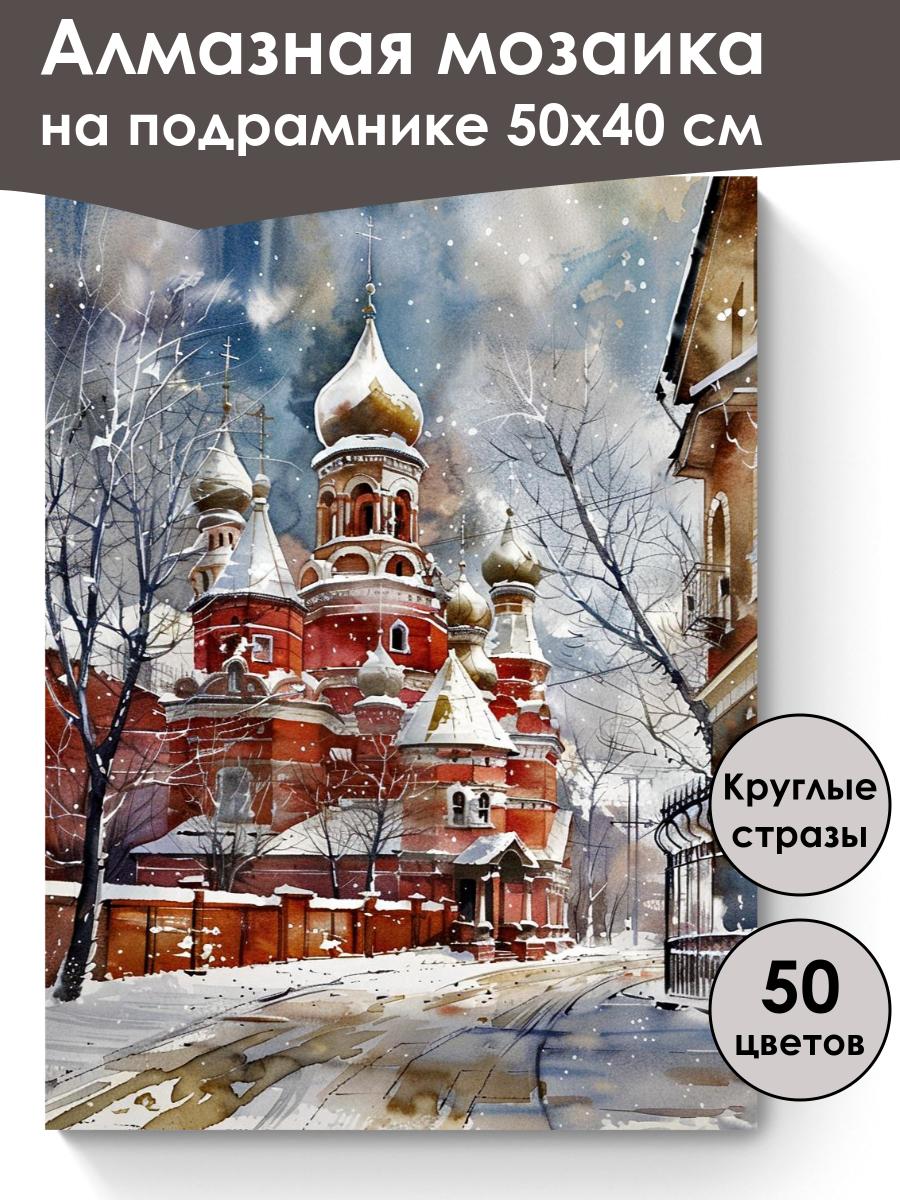 Алмазная мозаика на подрамнике 50х40 см

Круглые стразы

50 цветов