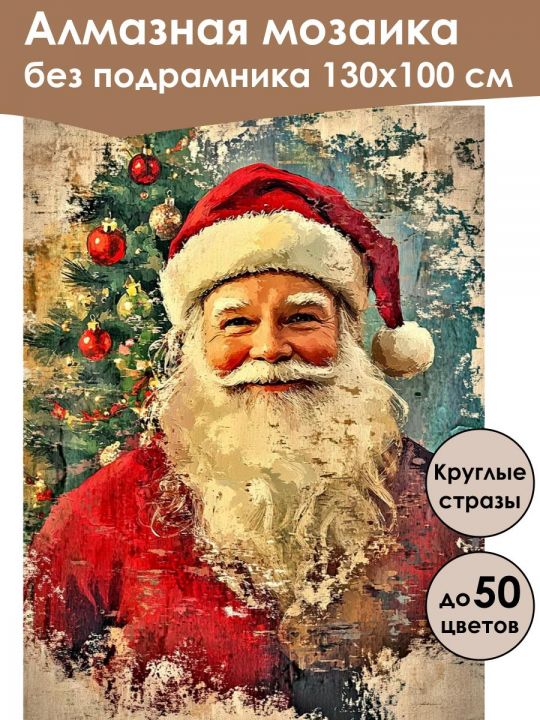 Алмазная мозаика без подрамника 130х100 см

Круглые стразы

до 50 цветов