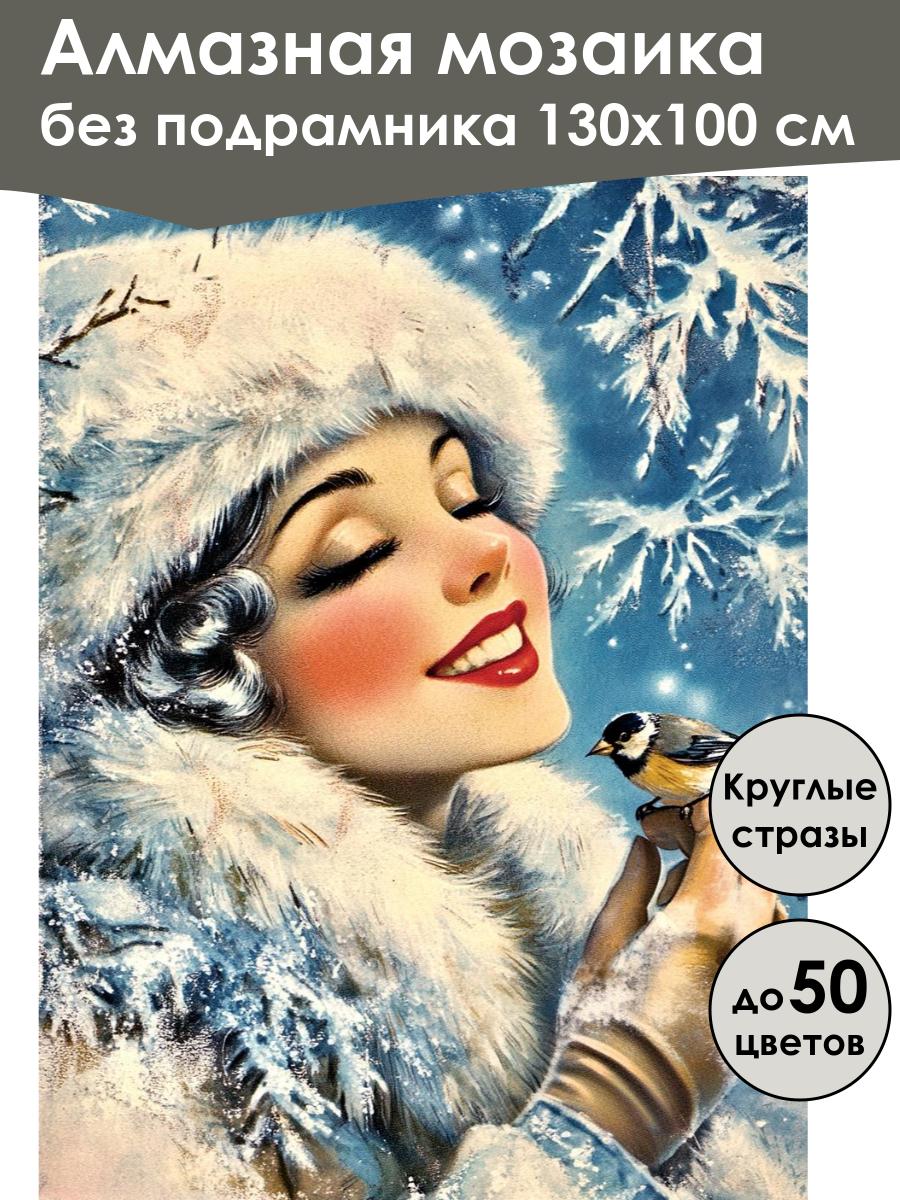 Алмазная мозаика
без подрамника 130х100 см

Круглые стразы

до 50 цветов