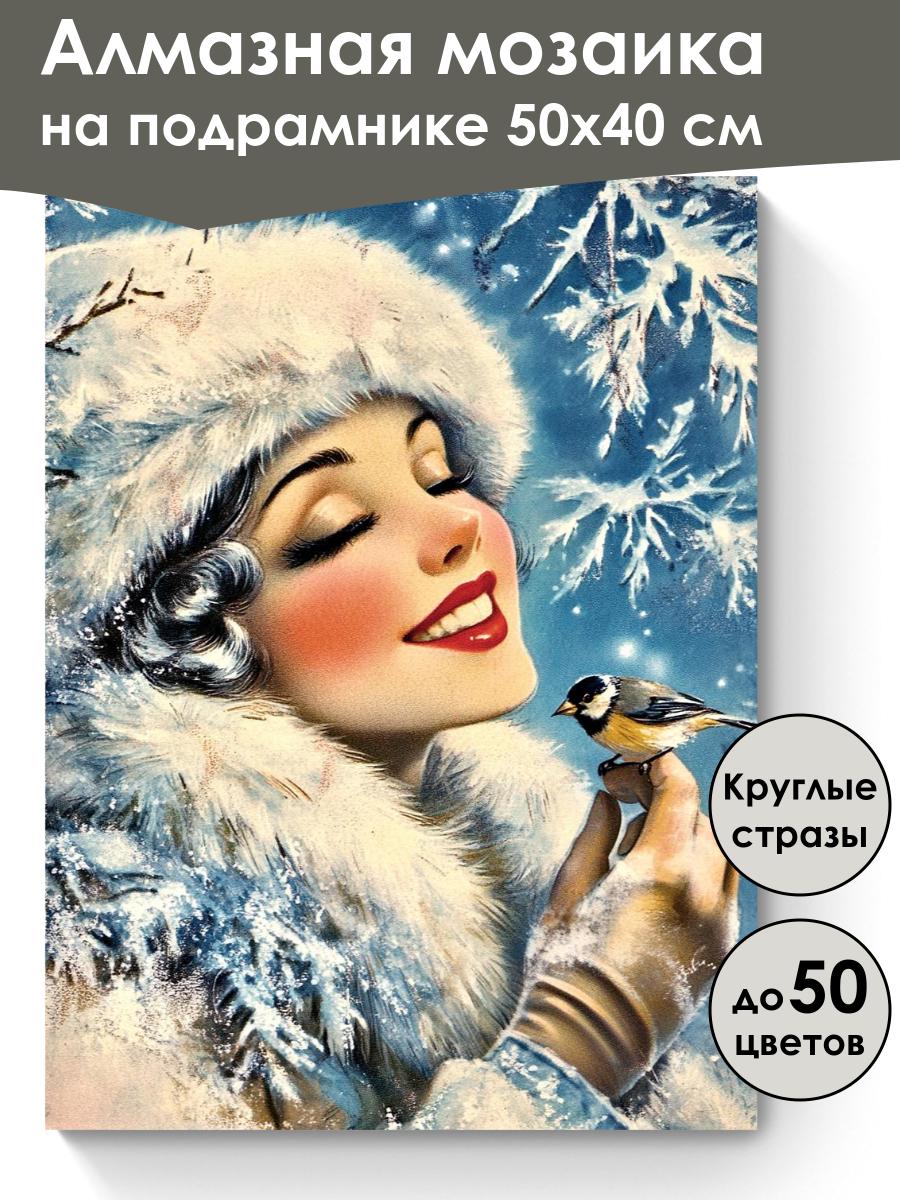 Алмазная мозаика
на подрамнике 50х40 см

Круглые стразы

до 50 цветов