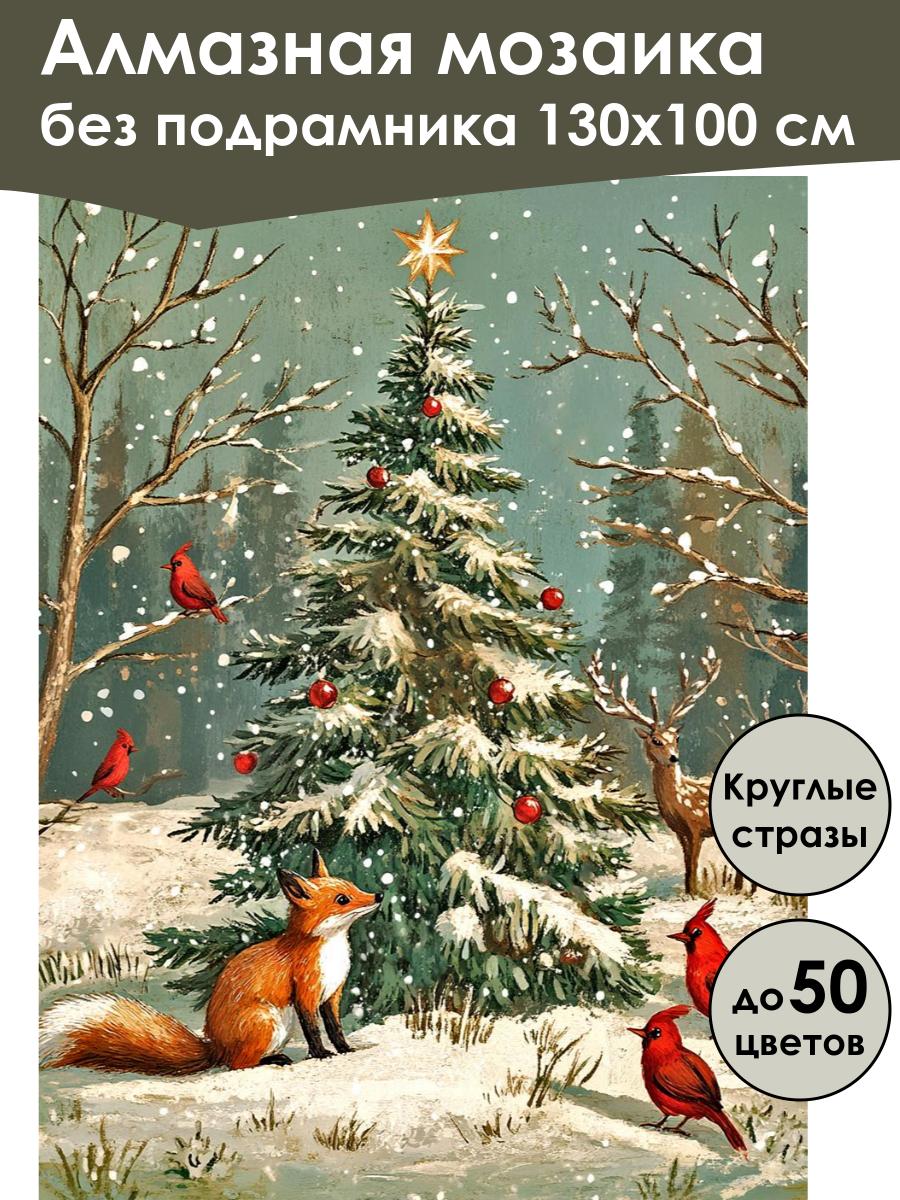 Алмазная мозаика
без подрамника 130х100 см

Круглые стразы

до 50 цветов