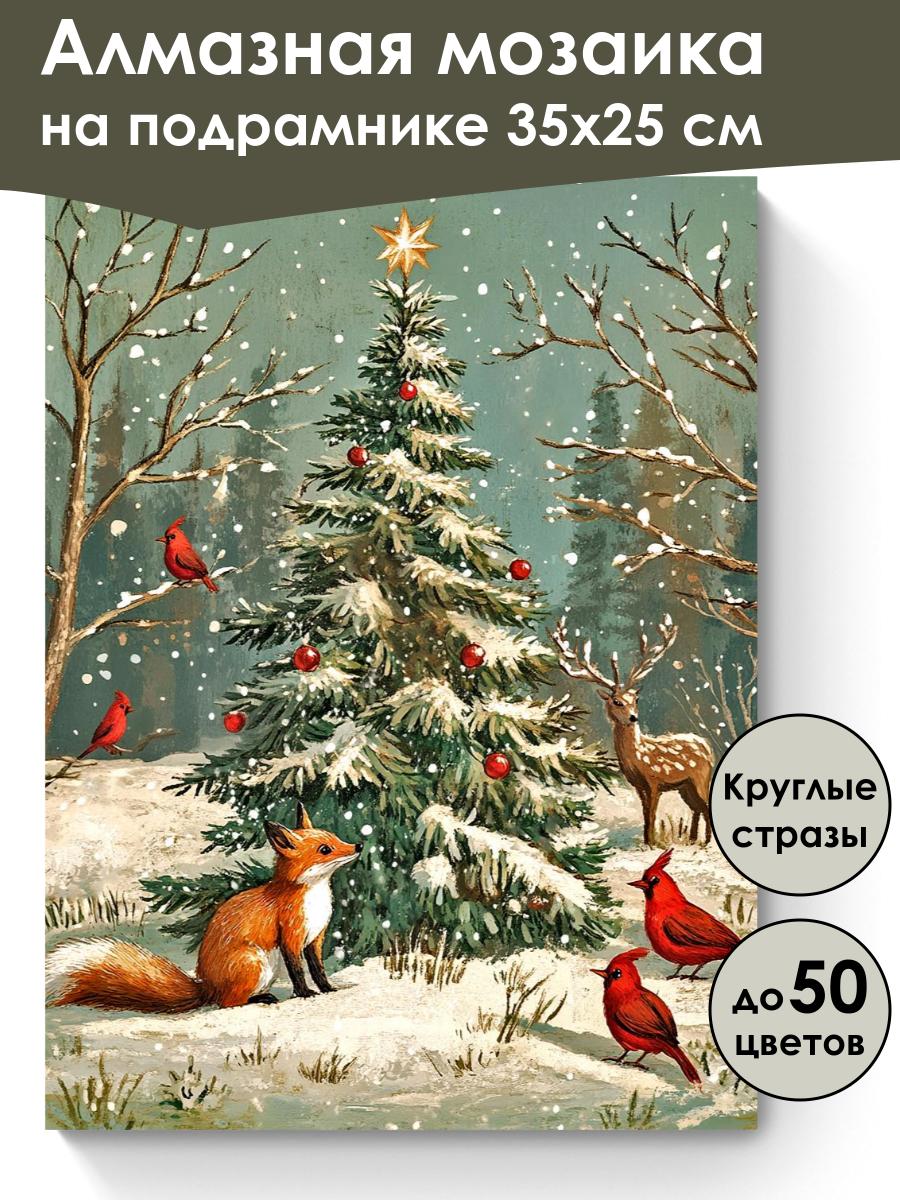 Алмазная мозаика на подрамнике 35х25 см

Круглые стразы

до 50 цветов