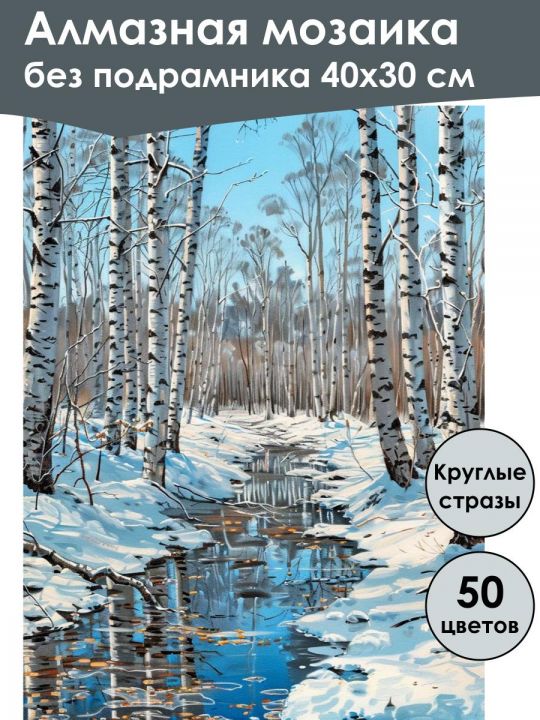 Алмазная мозаика
без подрамника 40х30 см

Круглые стразы

50 цветов