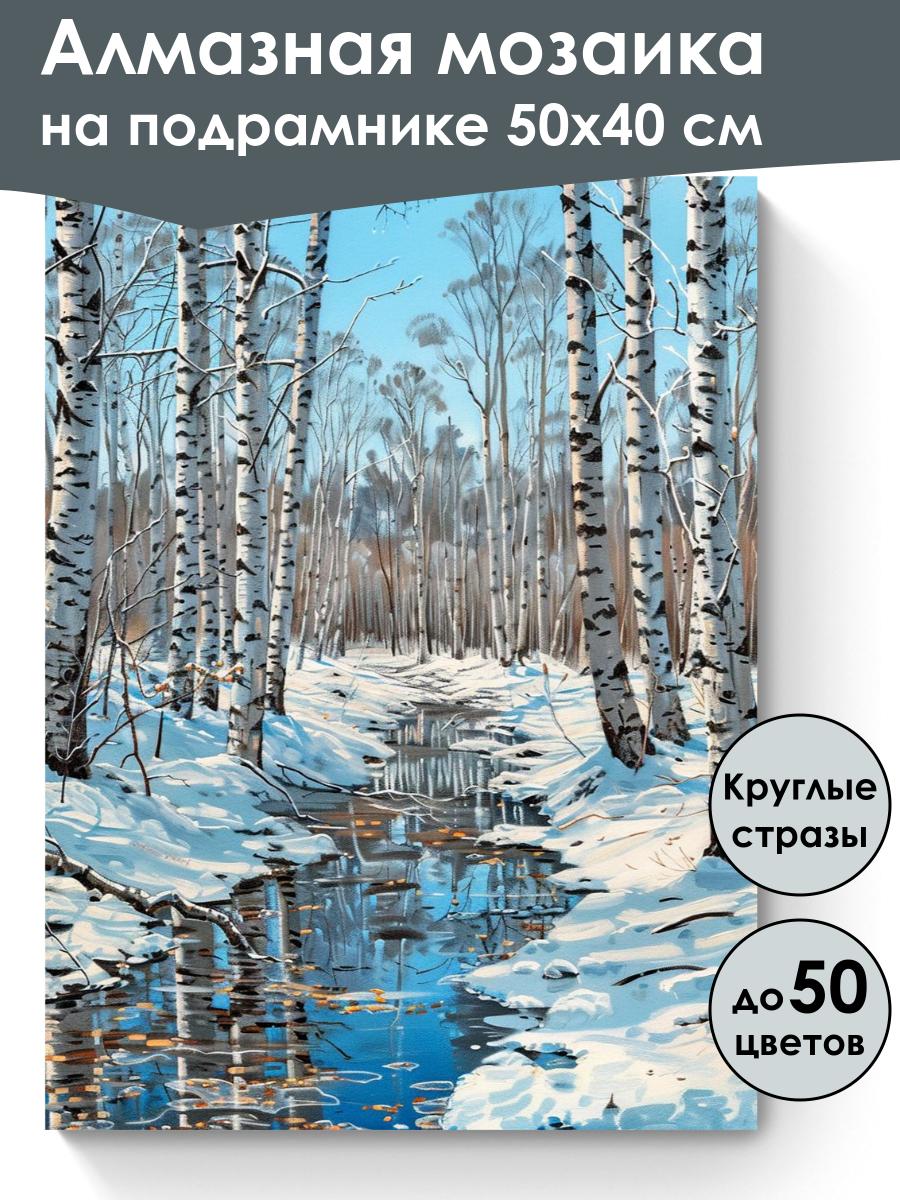 Алмазная мозаика
на подрамнике 50х40 см

Круглые
стразы

до 50
цветов