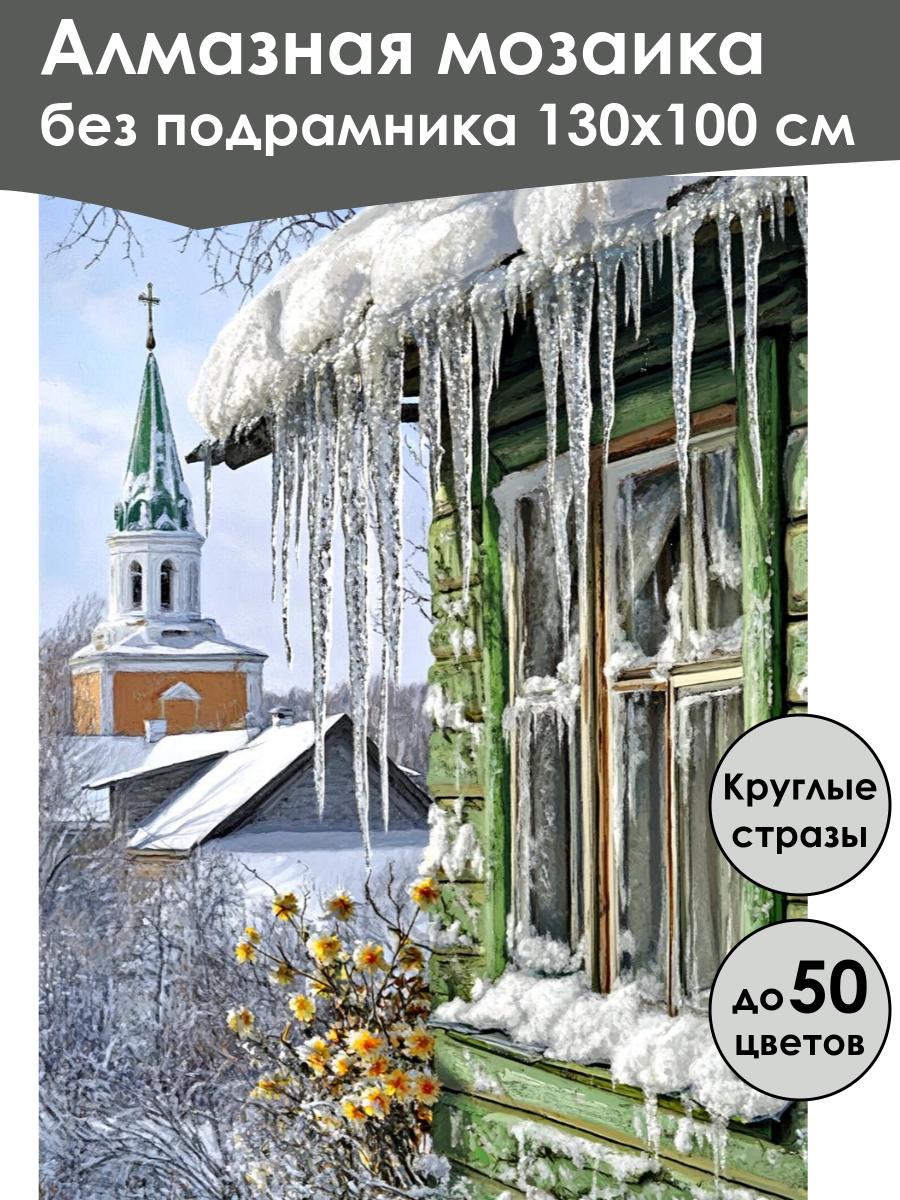 Алмазная мозаика
без подрамника 130х100 см

Круглые стразы

до 50 цветов