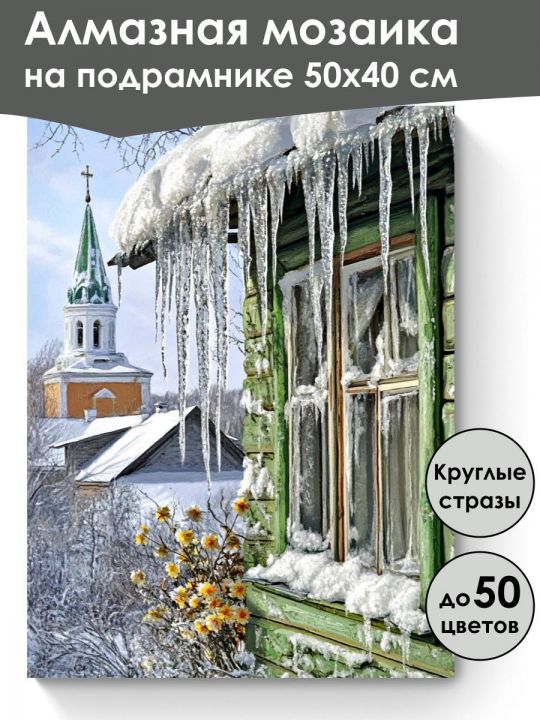 Алмазная мозаика на подрамнике 50х40 см

Круглые стразы

до 50 цветов