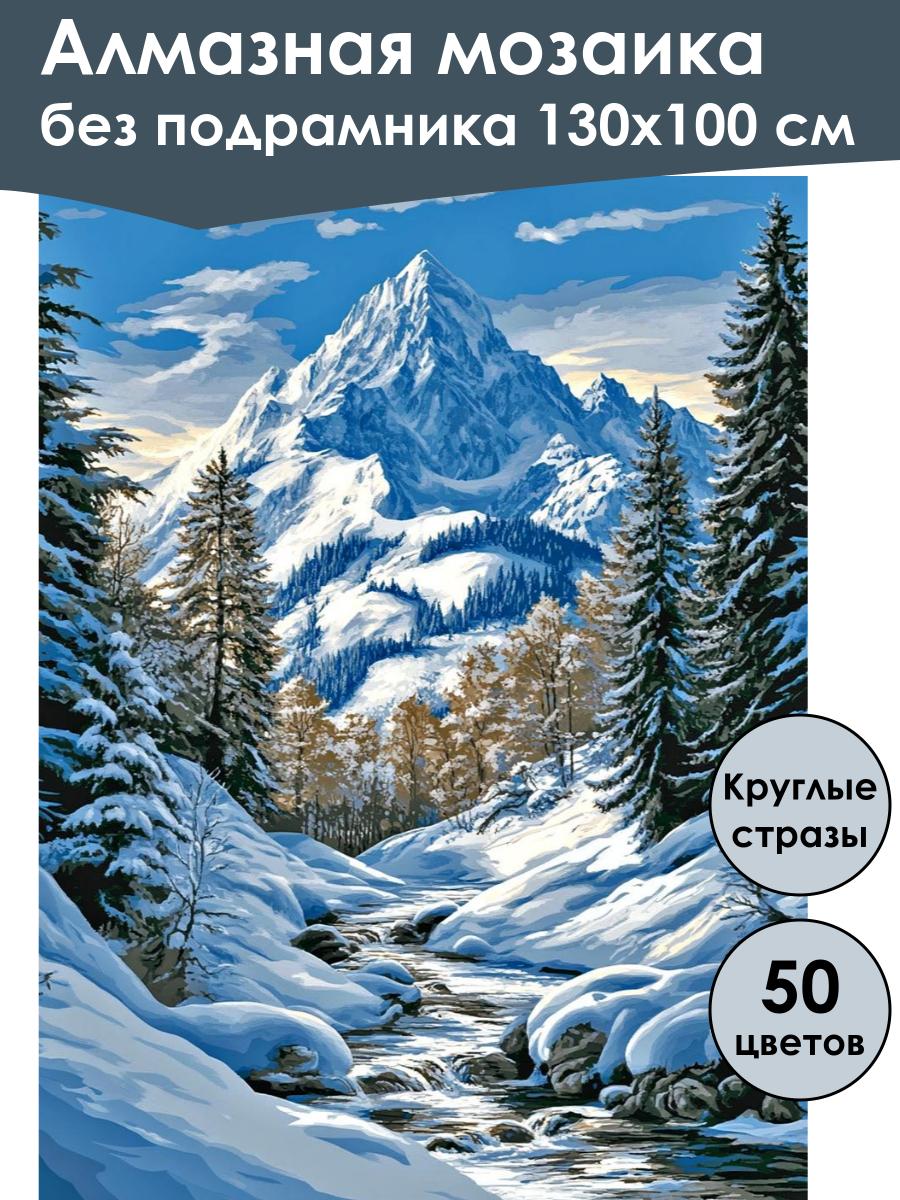 Алмазная мозаика
без подрамника 130х100 см

Круглые стразы

50 цветов