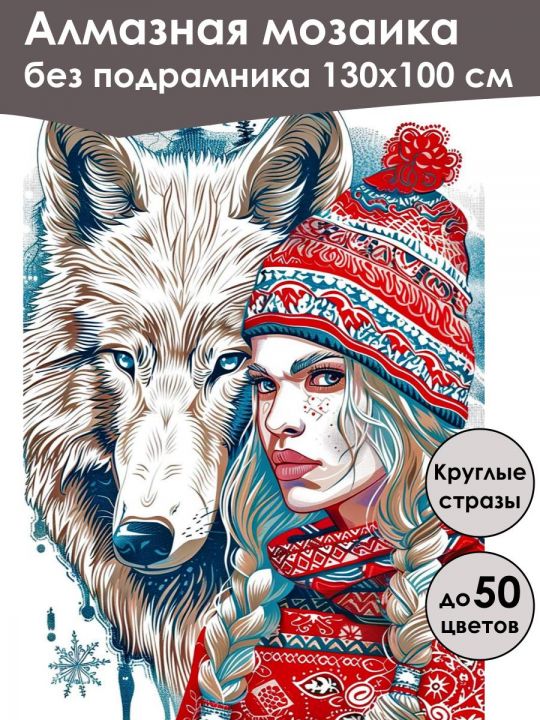 Алмазная мозаика
без подрамника 130х100 см

Круглые стразы

до 50 цветов