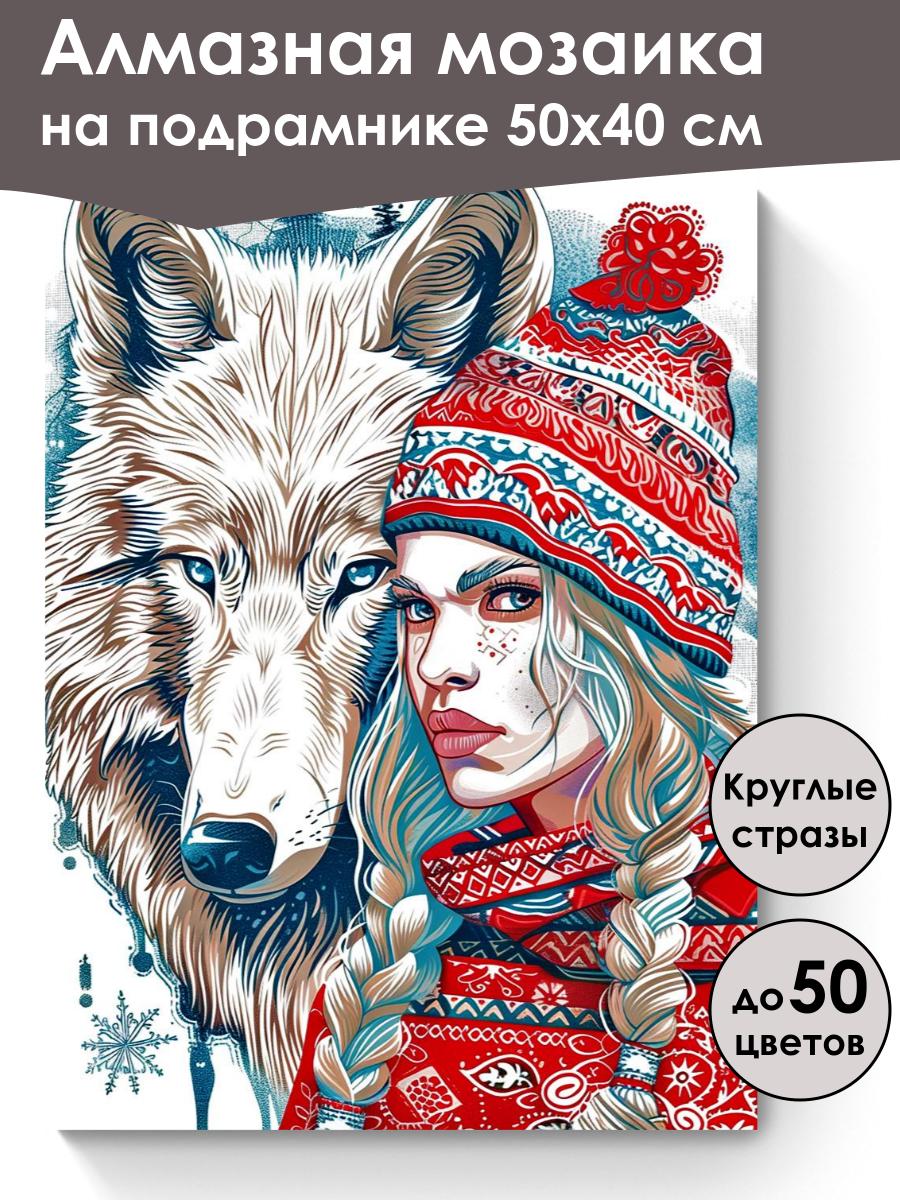 Алмазная мозаика на подрамнике 50х40 см

Круглые стразы

до 50 цветов