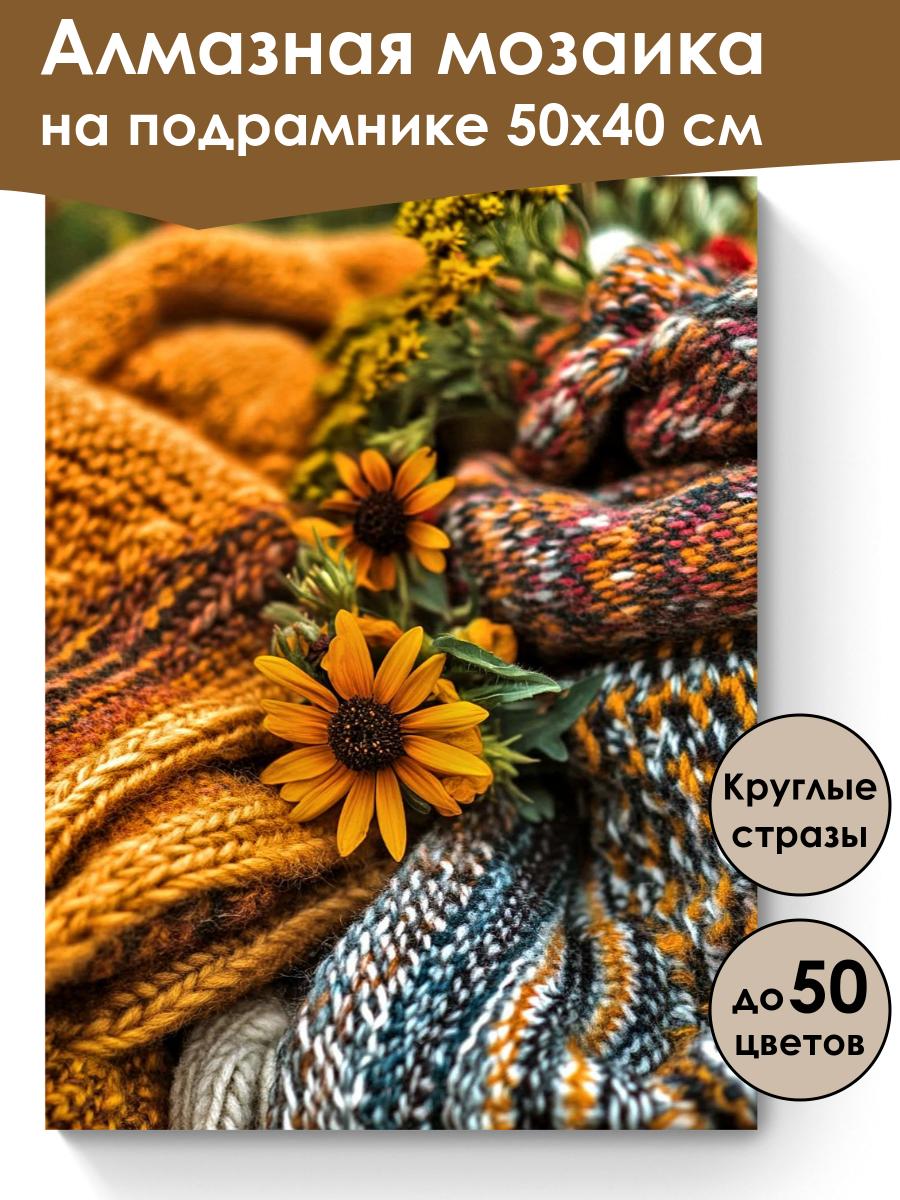 Алмазная мозаика на подрамнике 50х40 см

Круглые стразы

до 50 цветов