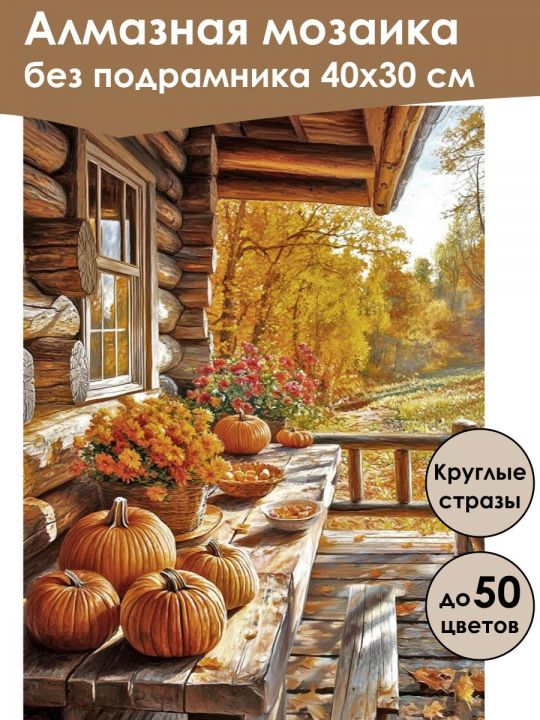 Алмазная мозаика
без подрамника 40х30 см

Круглые стразы

до 50 цветов