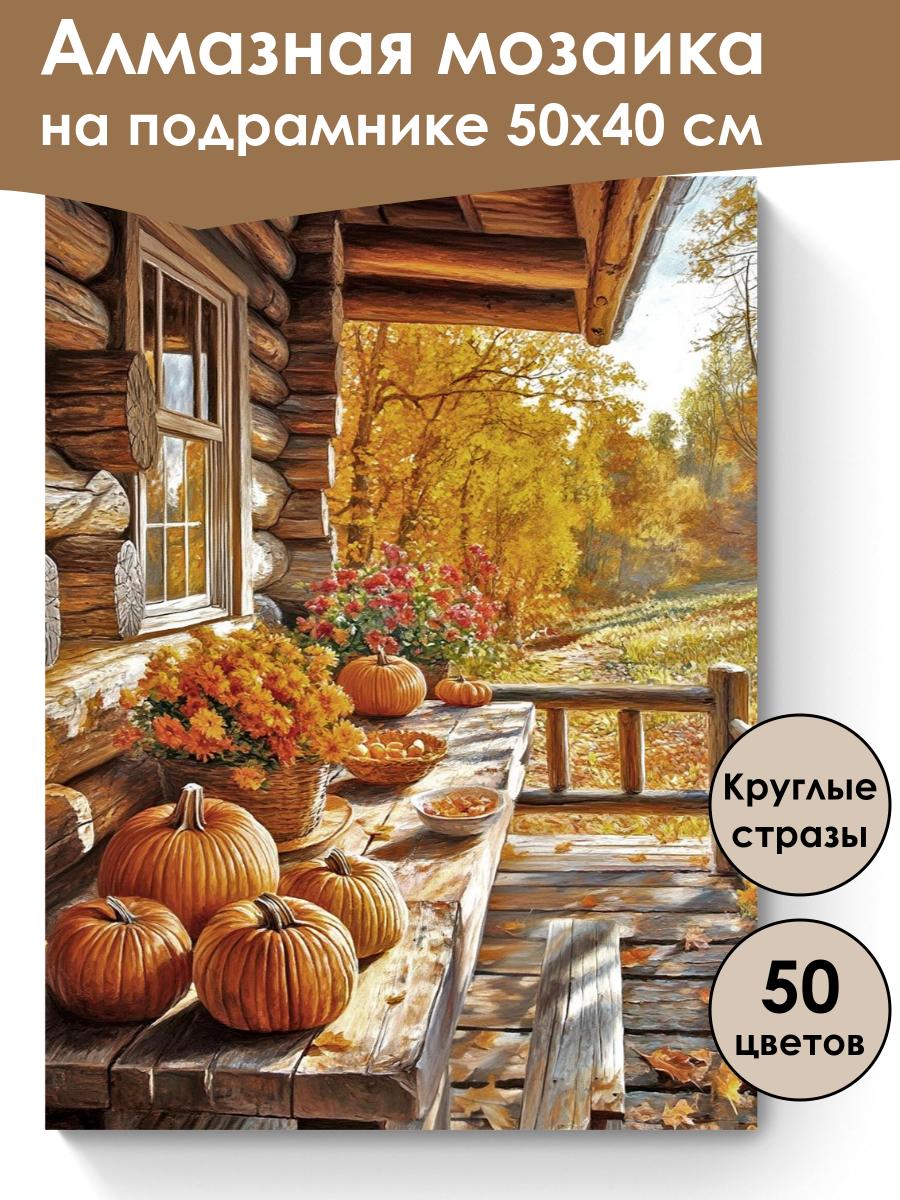 Алмазная мозаика
на подрамнике 50х40 см

Круглые стразы

50 цветов