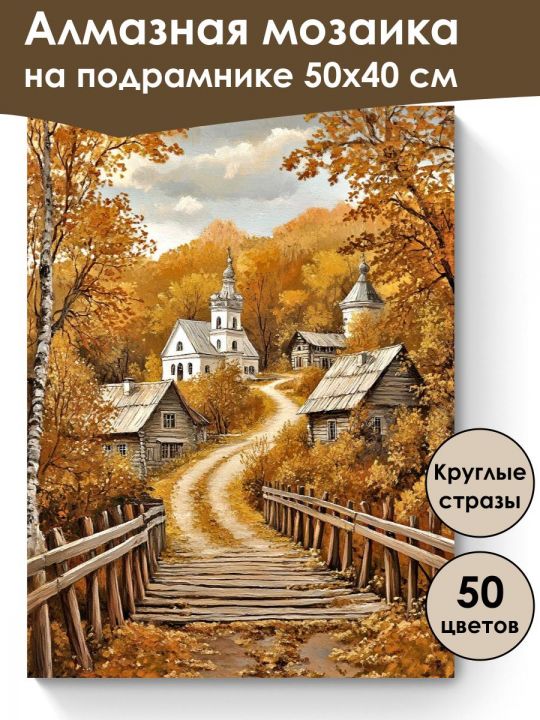 Алмазная мозаика на подрамнике 50х40 см

Круглые стразы

50 цветов