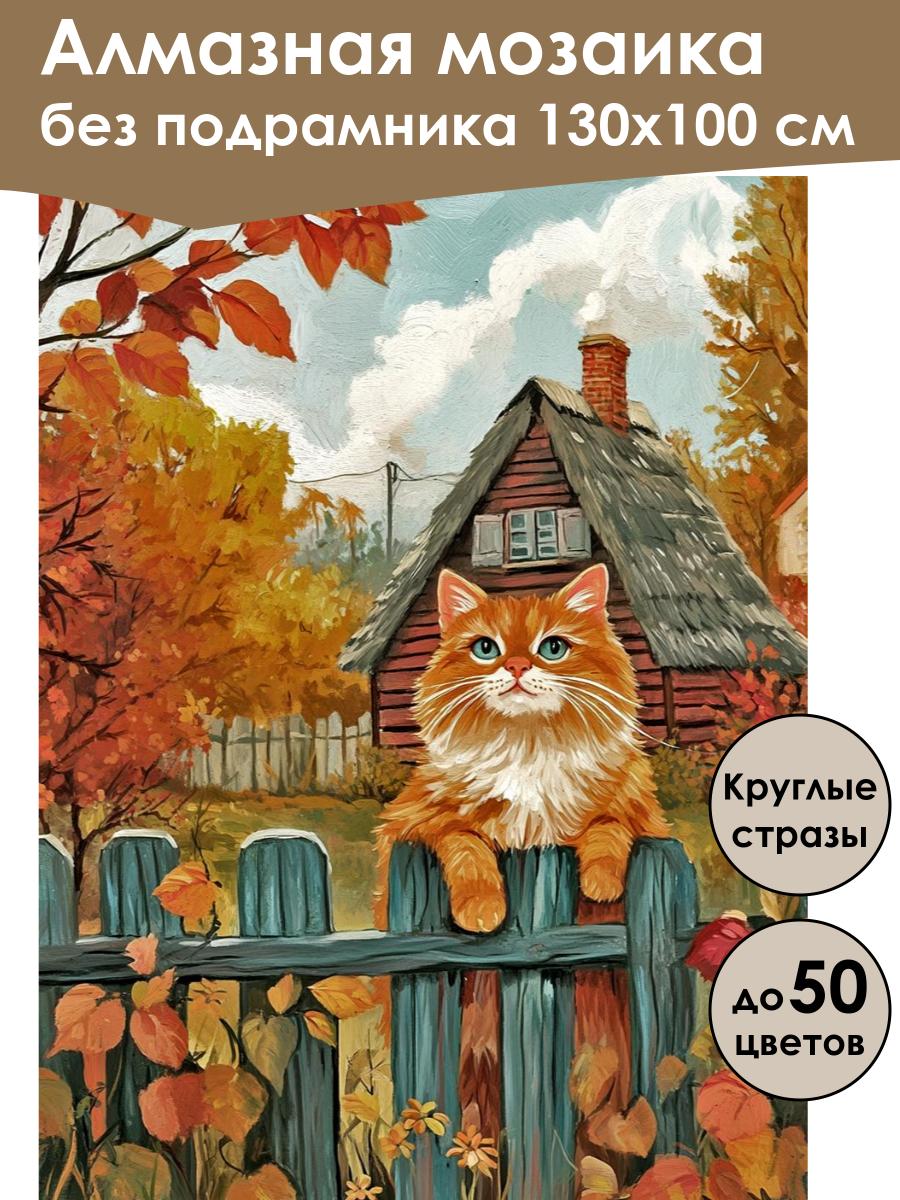 Алмазная мозаика
без подрамника 130х100 см

Круглые стразы

до 50 цветов