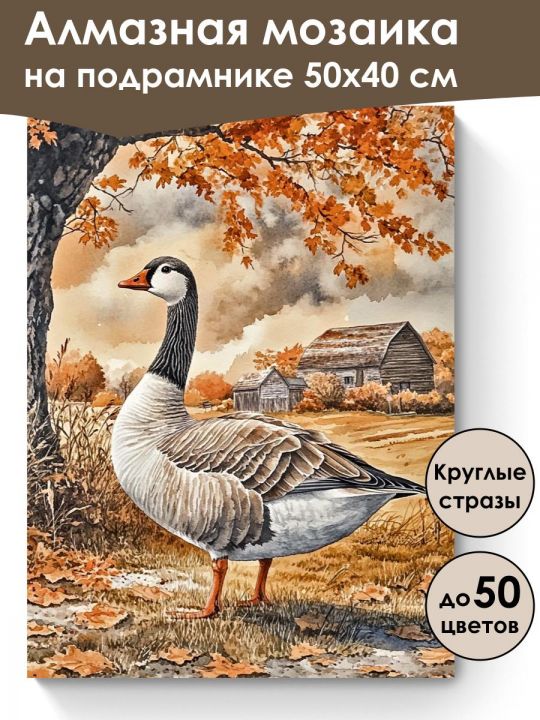 Алмазная мозаика
на подрамнике 50х40 см

Круглые
стразы

до 50
цветов