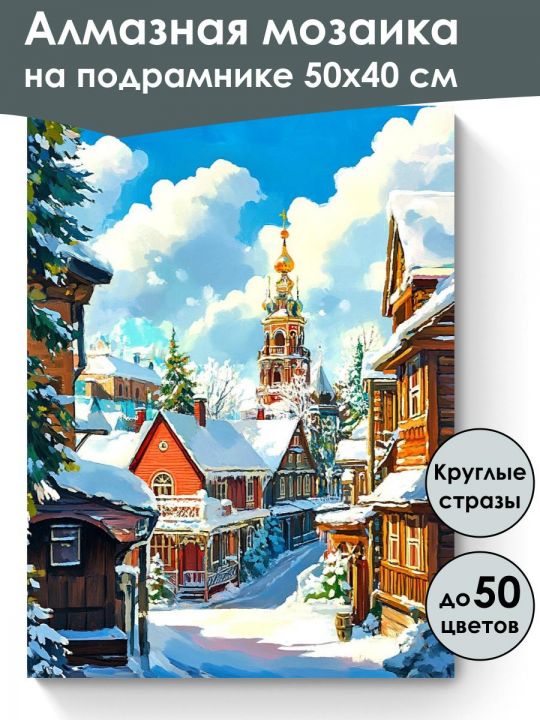 Алмазная мозаика
на подрамнике 50x40 см

Круглые стразы

до 50 цветов