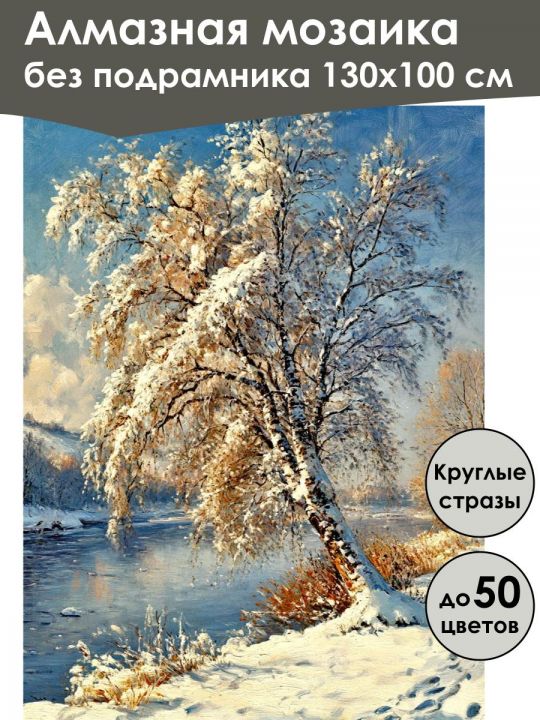 Алмазная мозаика
без подрамника 130х100 см

Круглые стразы

до 50 цветов