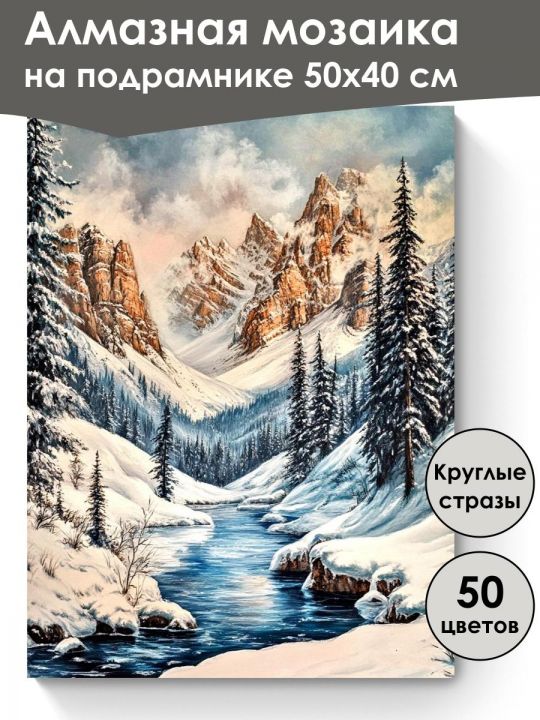 Алмазная мозаика
на подрамнике 50х40 см

Круглые стразы

50 цветов