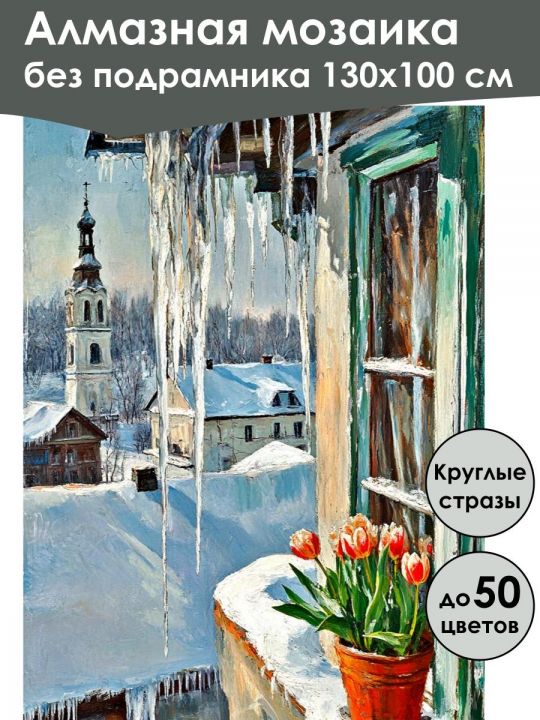 Алмазная мозаика
без подрамника 130х100 см

Круглые стразы

до 50 цветов