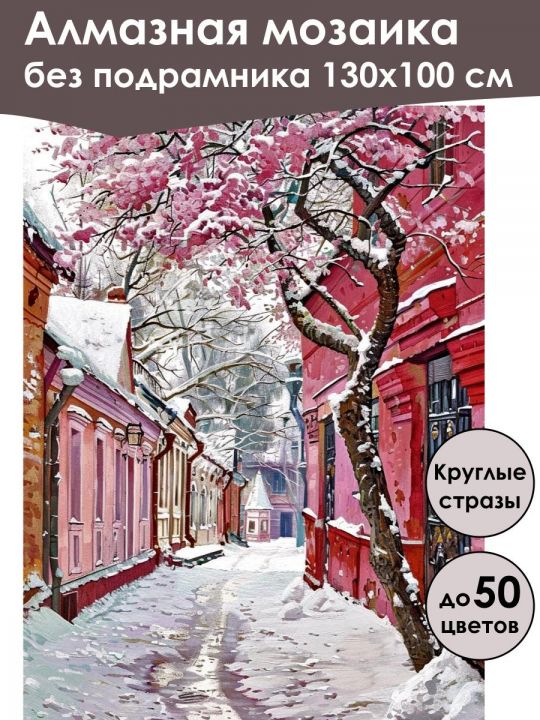 Алмазная мозаика
без подрамника 130х100 см

Круглые стразы

до 50 цветов