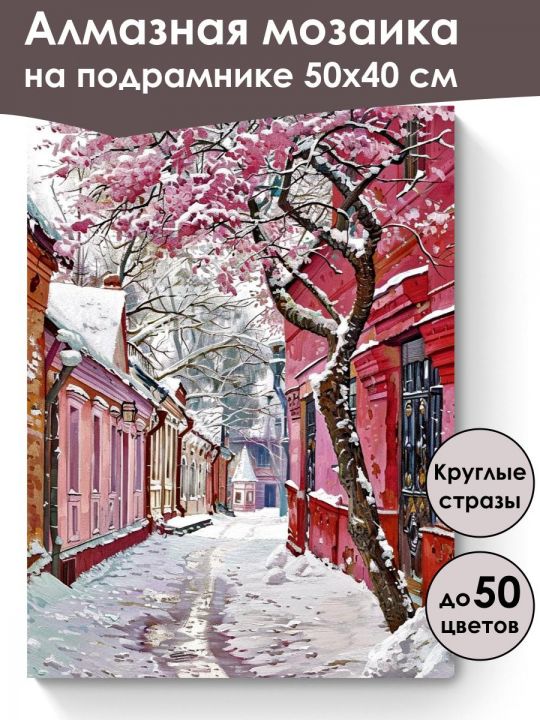 Алмазная мозаика
на подрамнике 50х40 см

Круглые стразы

до 50 цветов