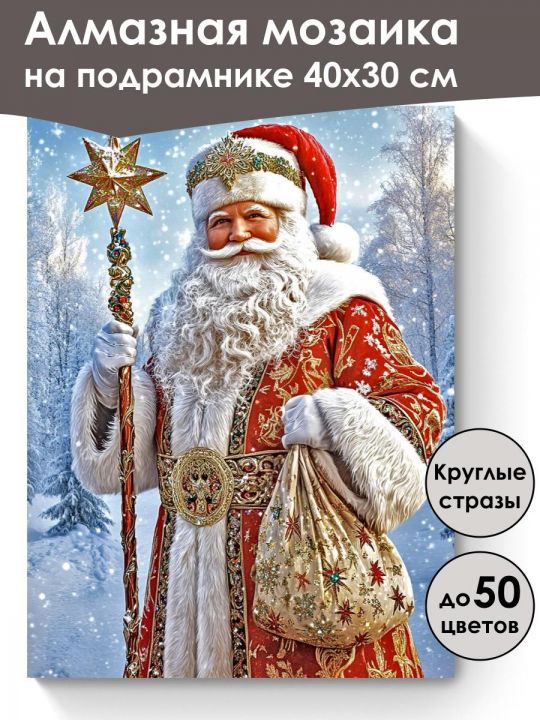 Алмазная мозаика
на подрамнике 40х30 см

Круглые стразы

до 50 цветов