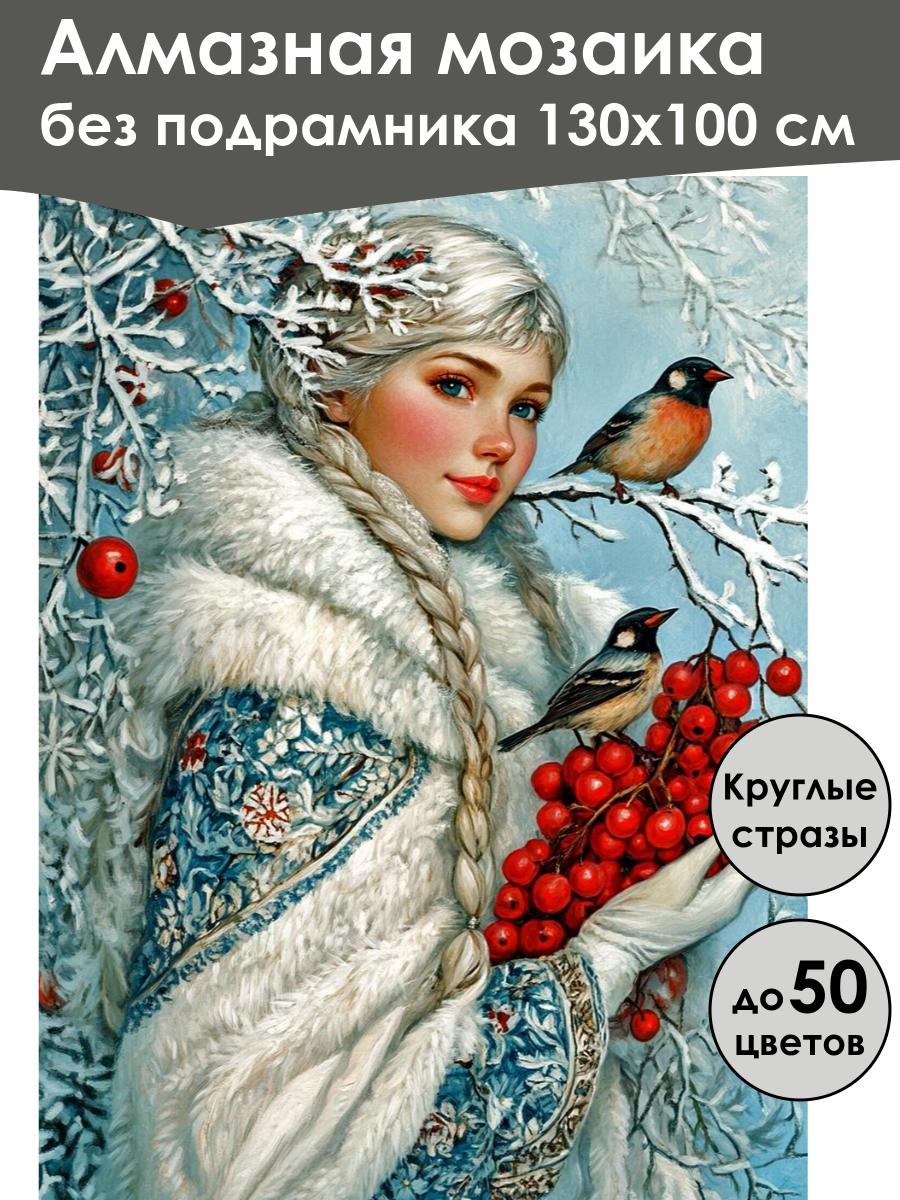 Алмазная мозаика
без подрамника 130х100 см

Круглые стразы

до 50 цветов