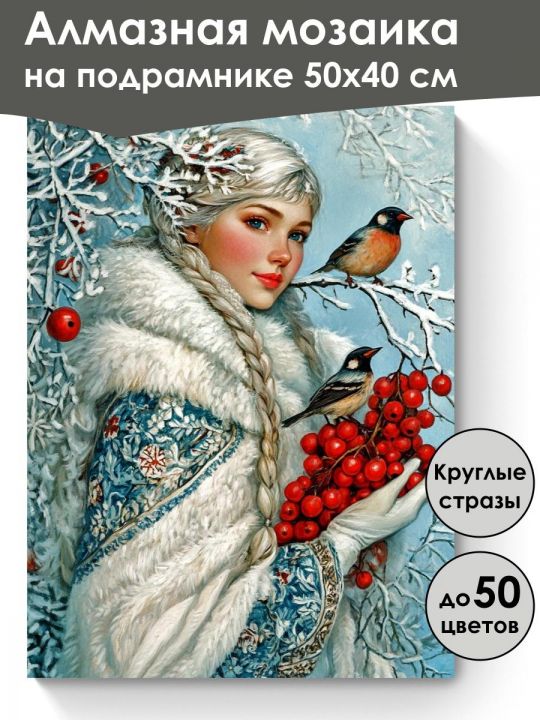 Алмазная мозаика
на подрамнике 50х40 см

Круглые стразы

до 50 цветов