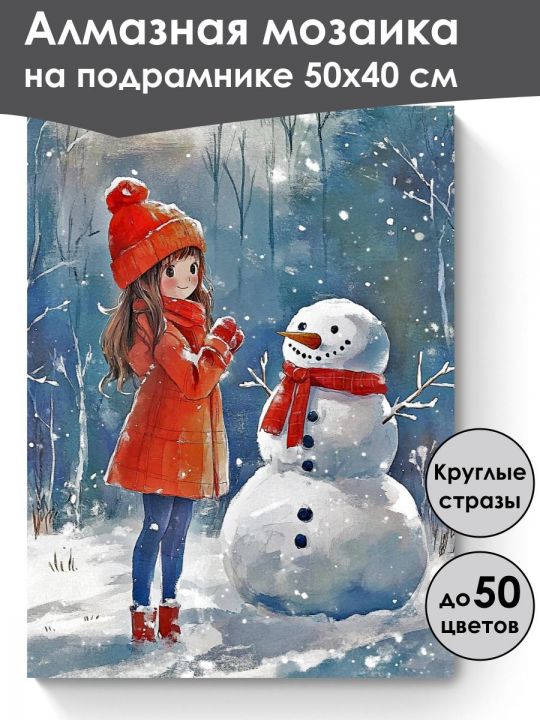 Алмазная мозаика
на подрамнике 50х40 см

Круглые стразы

до 50 цветов