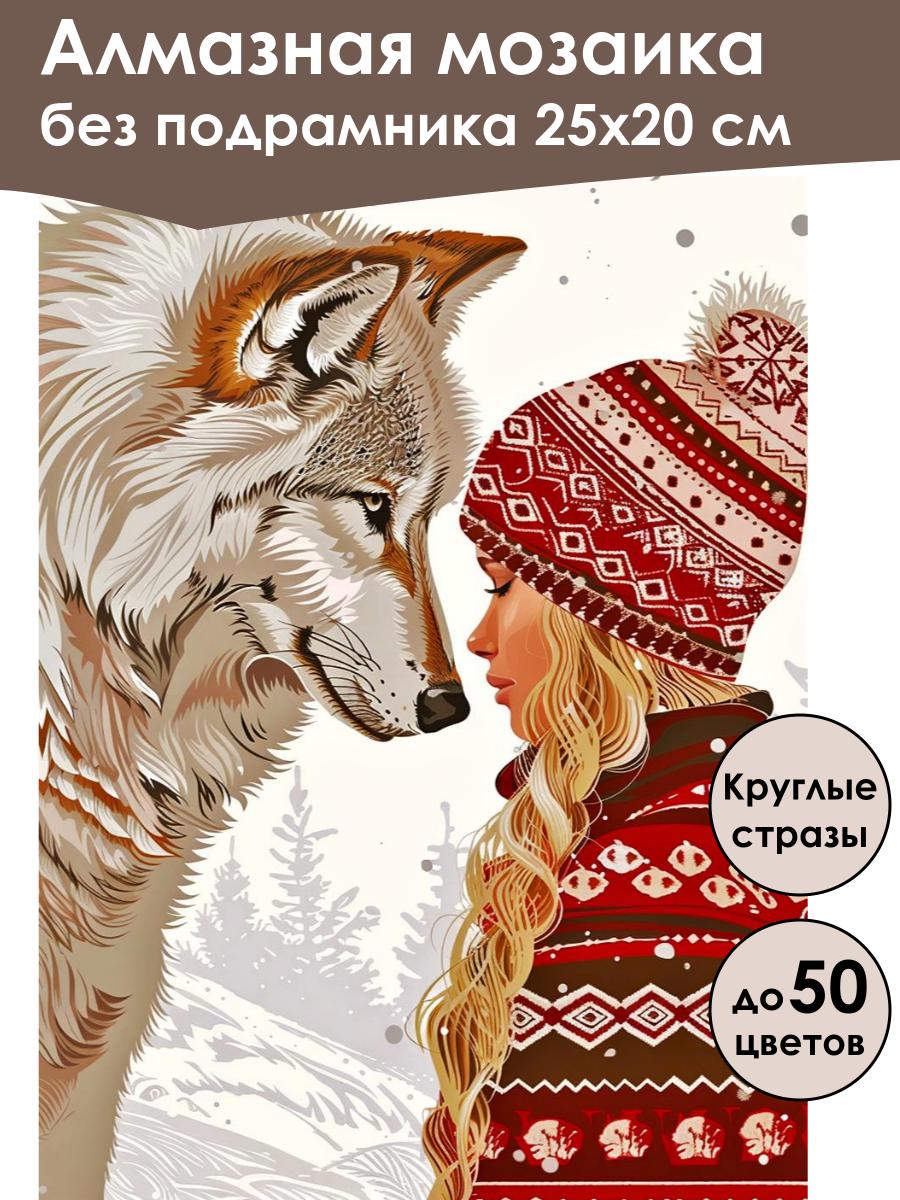 Алмазная мозаика
без подрамника 25х20 см

Круглые стразы

до 50 цветов