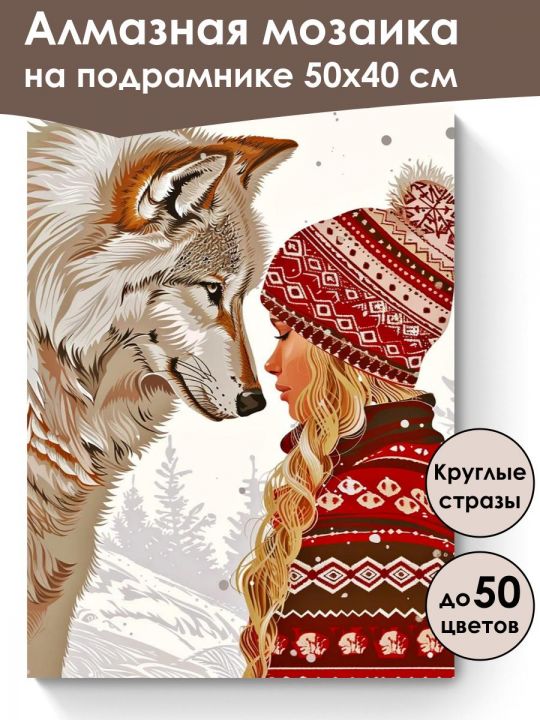 Алмазная мозаика
на подрамнике 50х40 см

Круглые
стразы

до 50
цветов